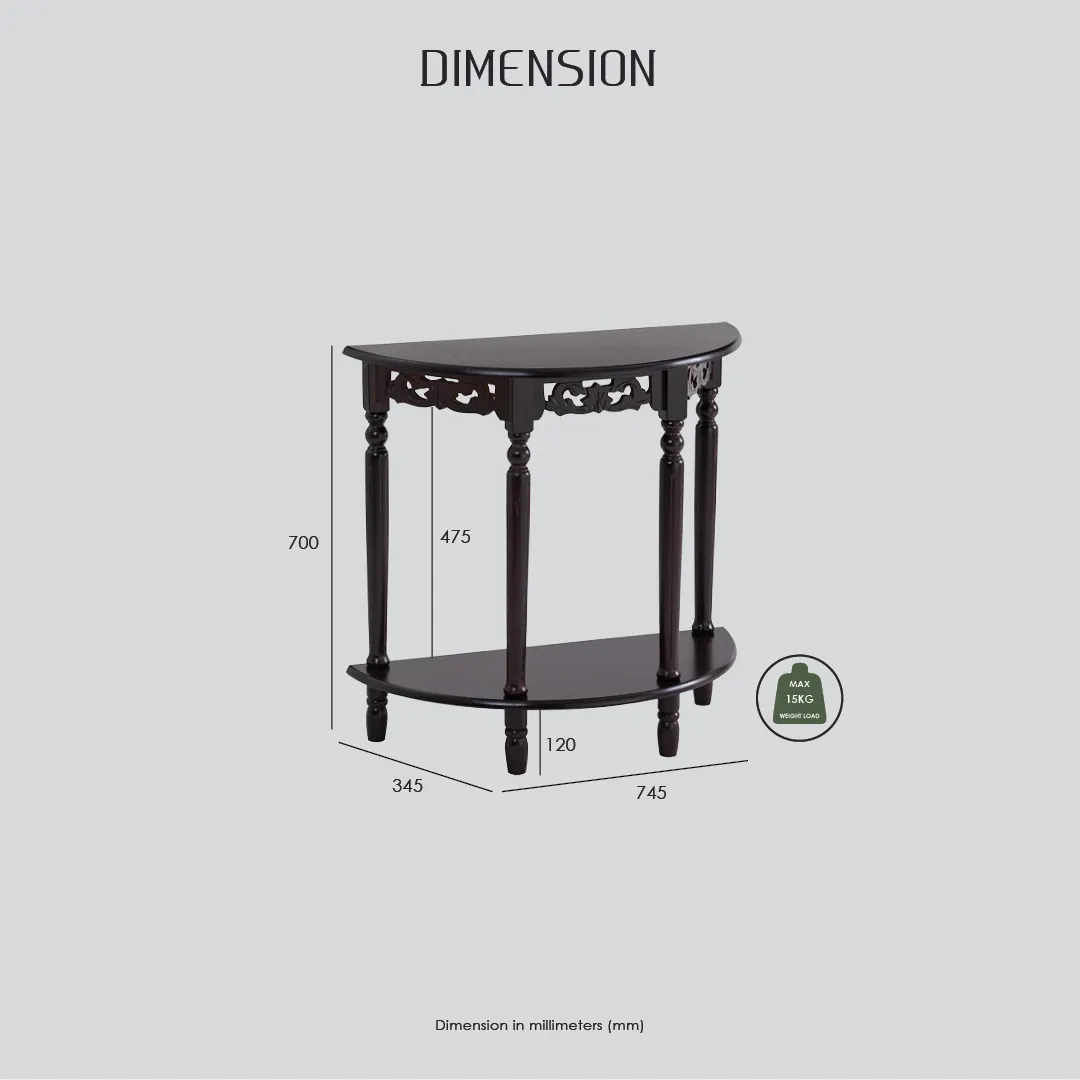 DIMENSION

700

475

120

345

745

MAX
15KG
WEIGHT LOAD

Dimension in millimeters (mm)