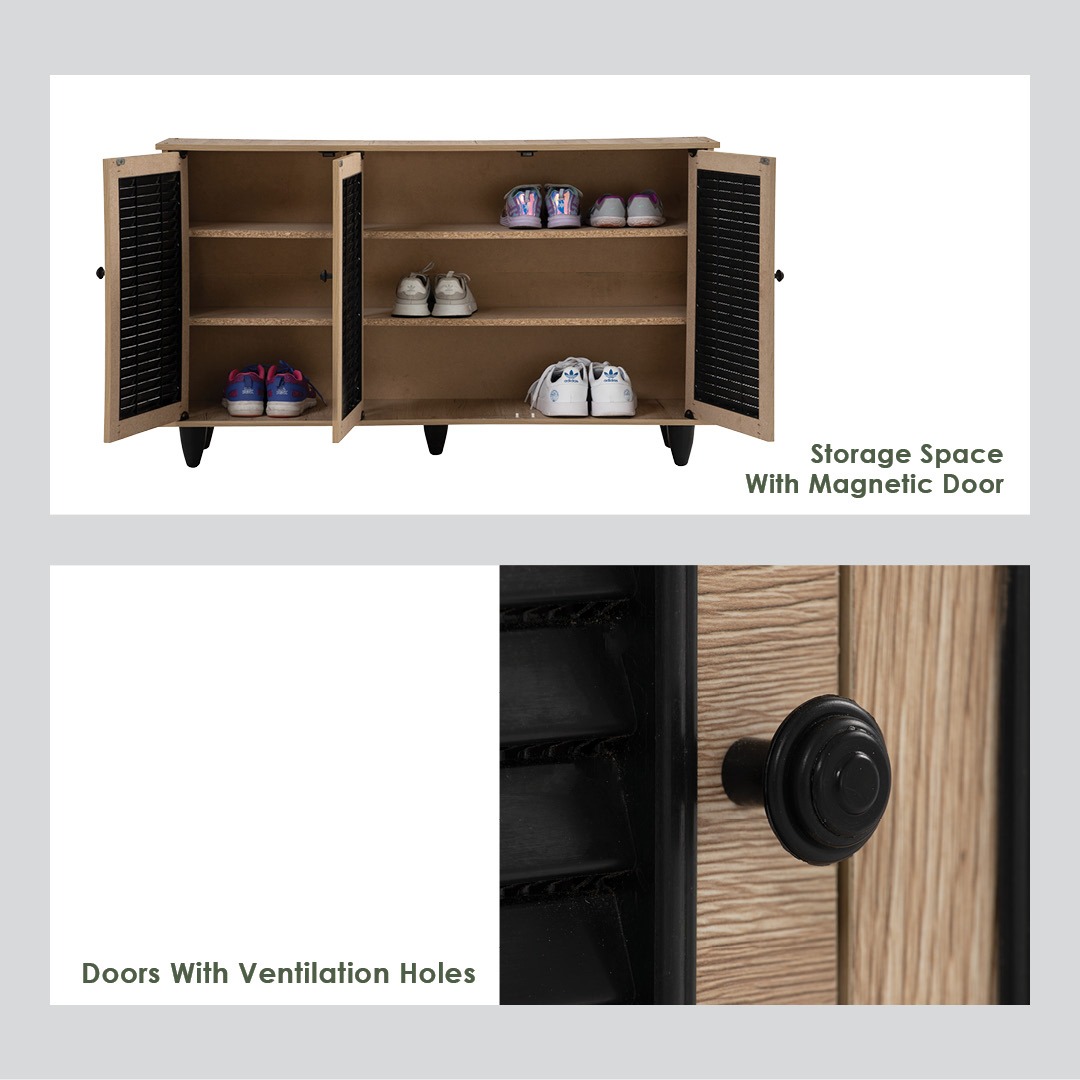 Storage Space
With Magnetic Door

Doors With Ventilation Holes