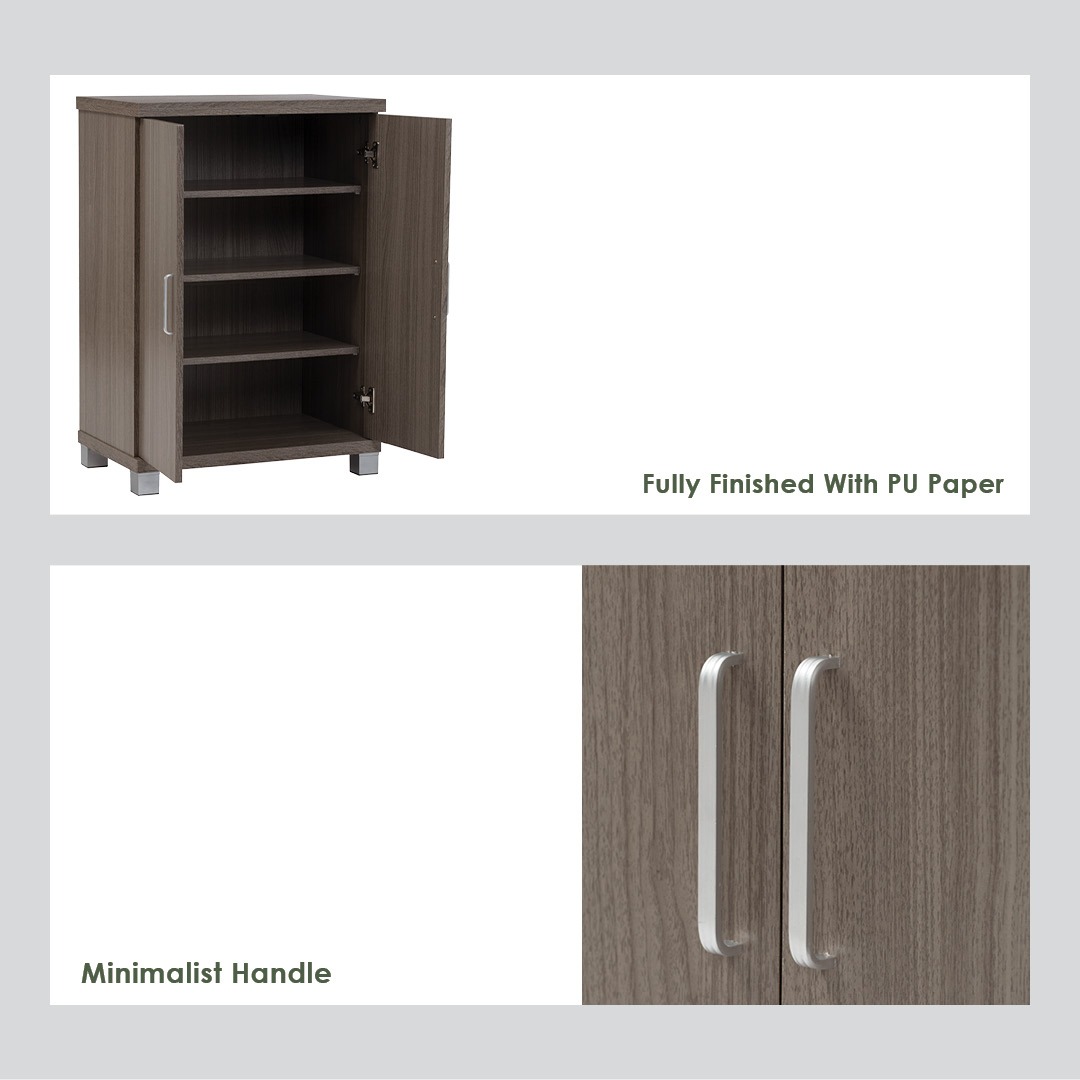 Fully Finished With PU Paper

Minimalist Handle