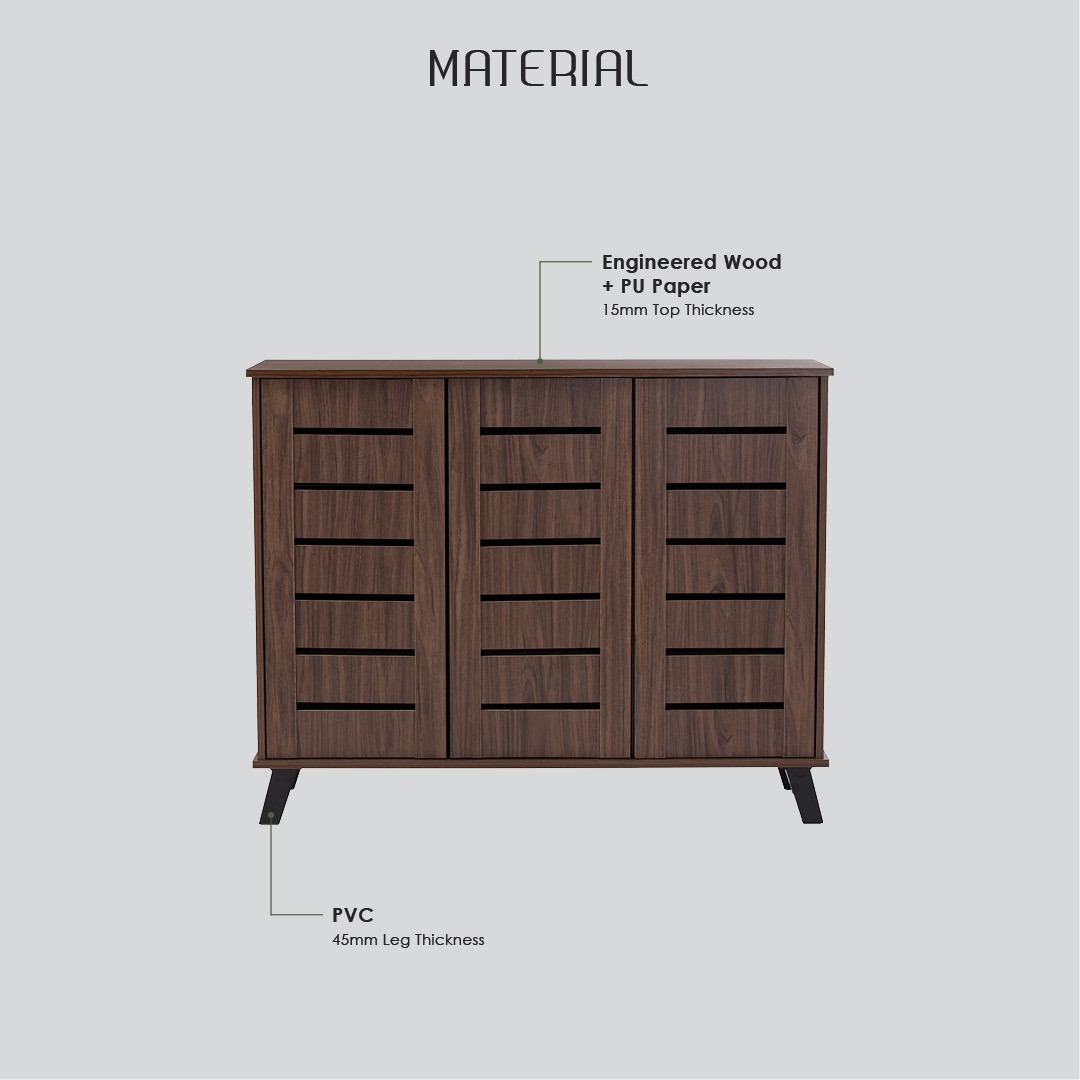 MATERIAL

Engineered Wood
+ PU Paper
15mm Top Thickness

PVC
45mm Leg Thickness