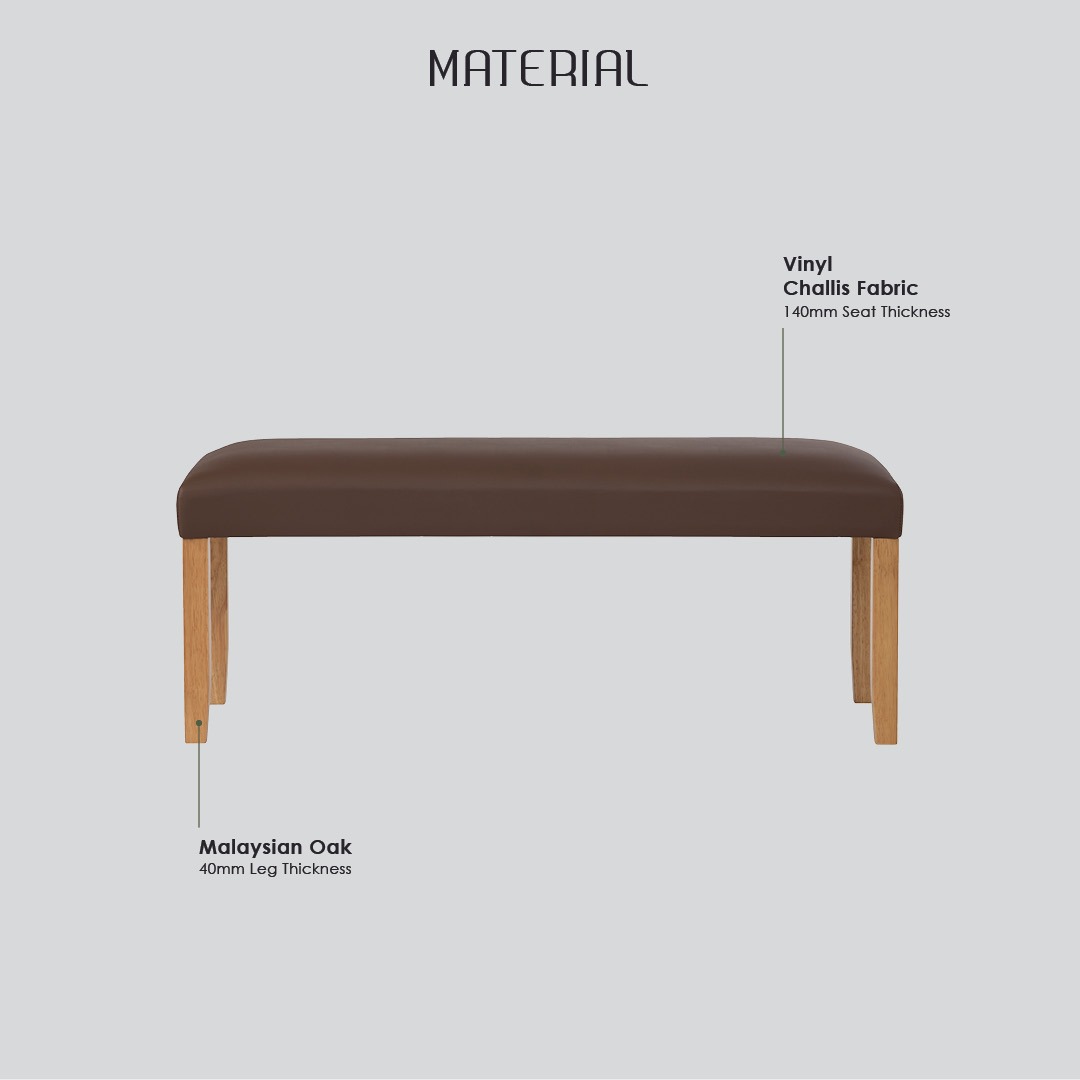 MATERIAL

Vinyl
Challis Fabric
140mm Seat Thickness

Malaysian Oak
40mm Leg Thickness