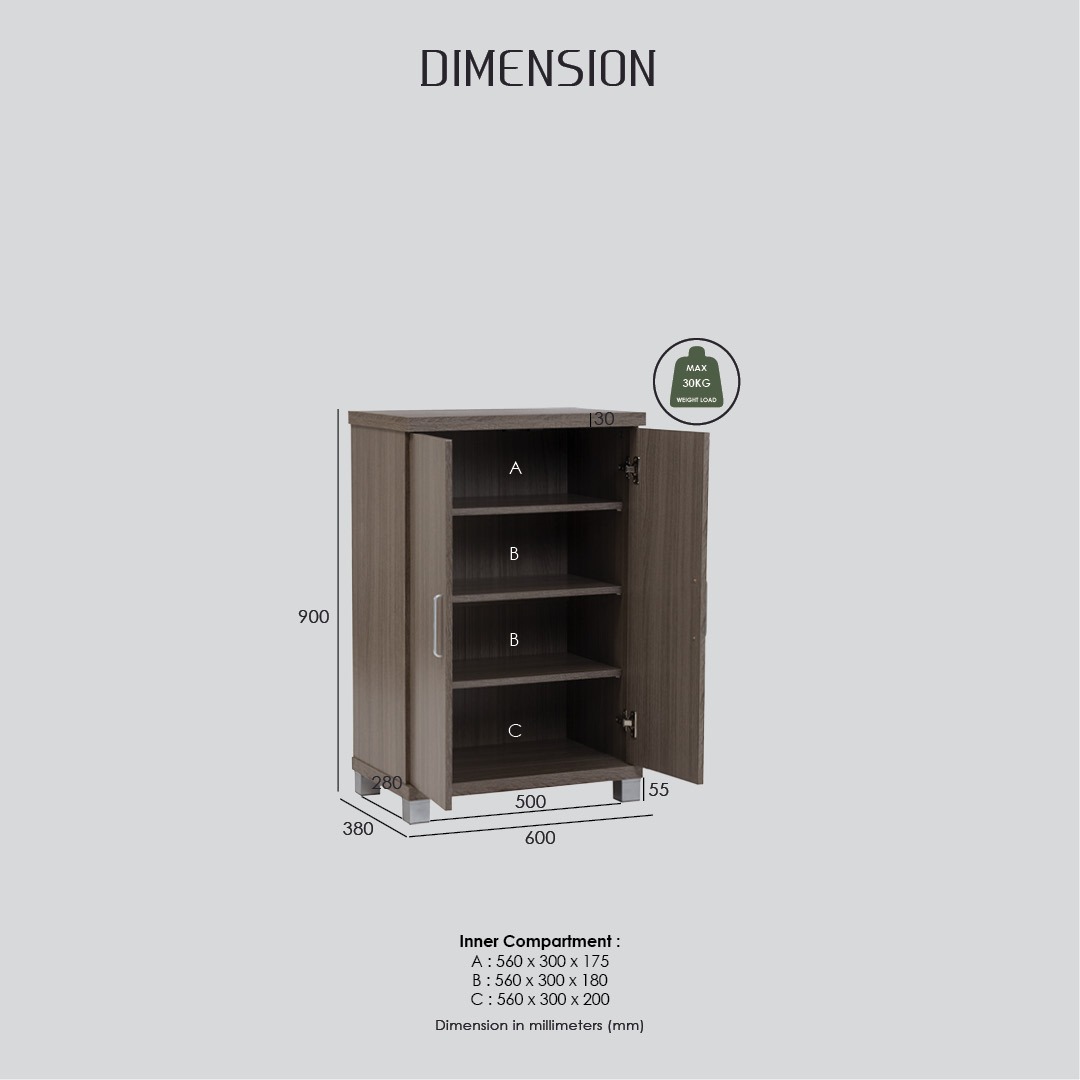 DIMENSION

MAX
30KG
WEIGHT LOAD

30

A

B

B

C

900

280

500

55

380

600

Inner Compartment :
A : 560 x 300 x 175
B : 560 x 300 x 180
C : 560 x 300 x 200

Dimension in millimeters (mm)