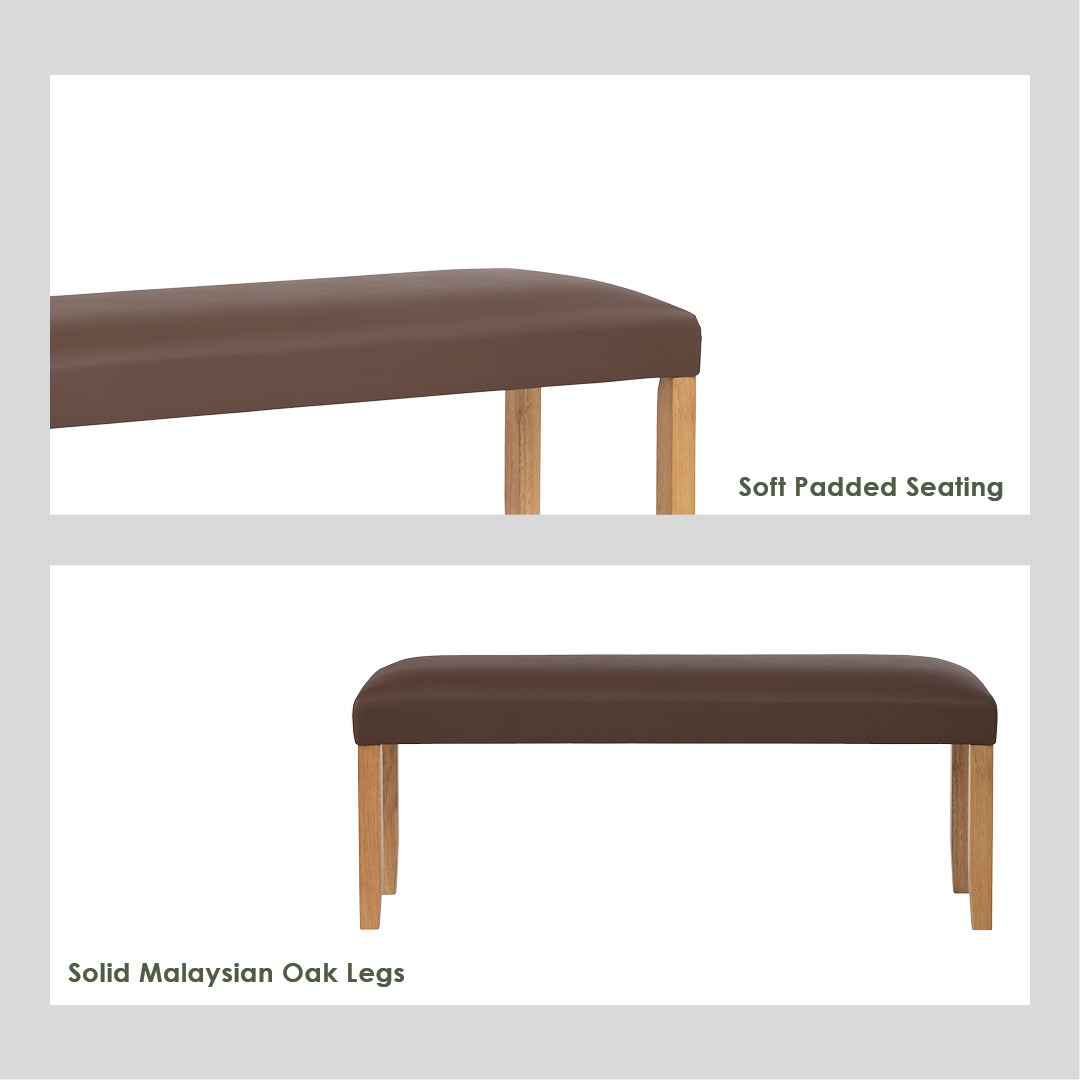 Soft Padded Seating

Solid Malaysian Oak Legs