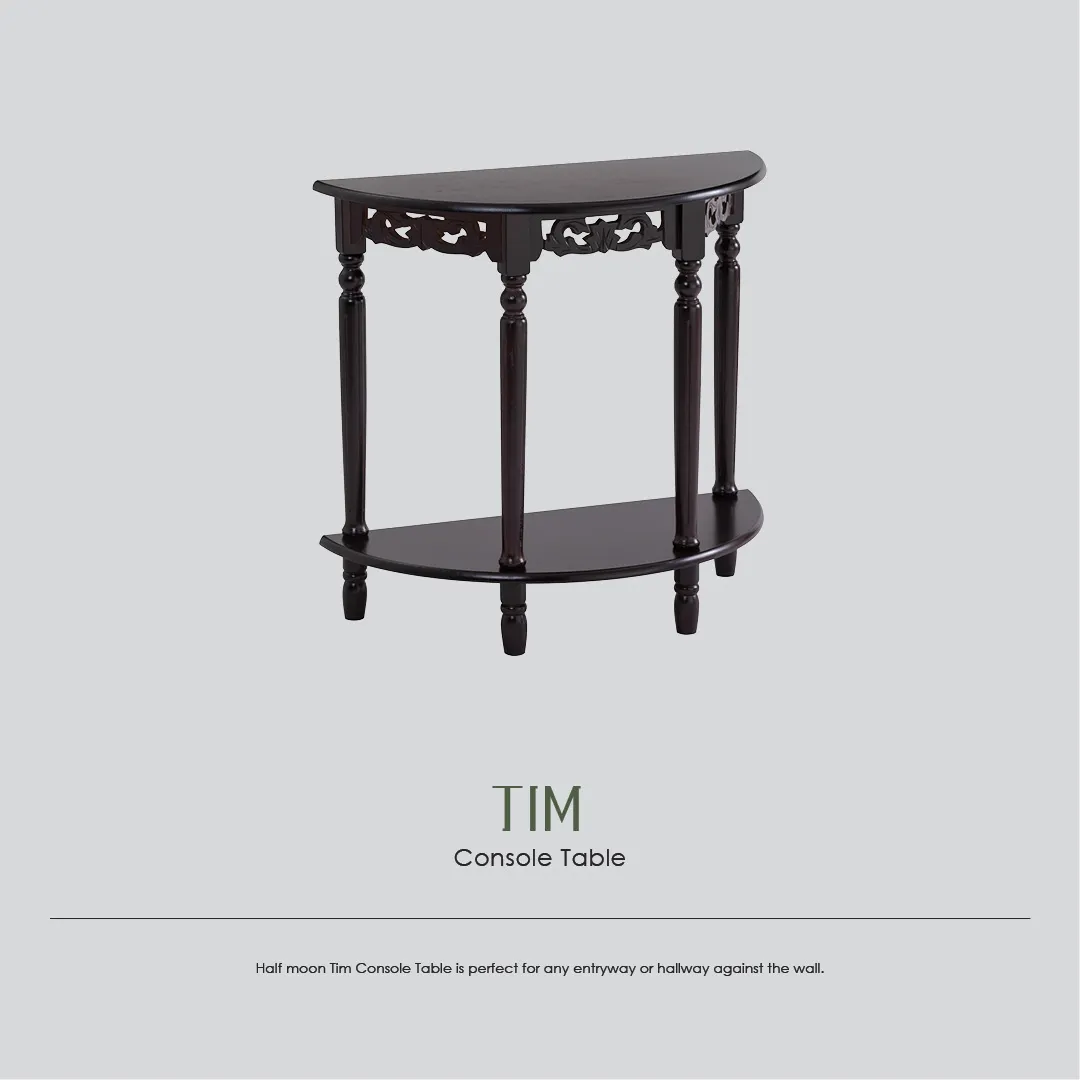 TIM

Console Table

Half moon Tim Console Table is perfect for any entryway or hallway against the wall.