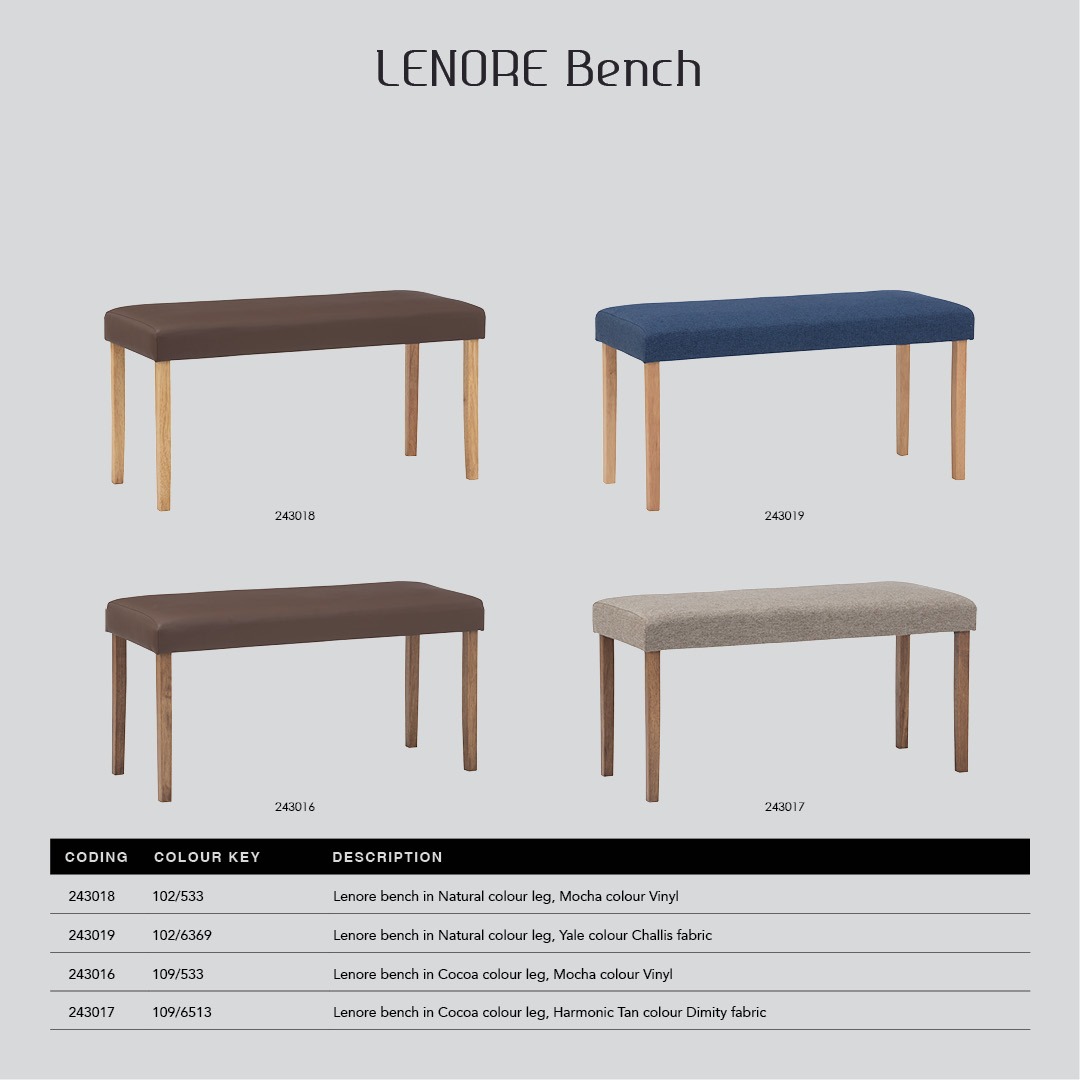 LENORE Bench

243018

243019

243016

243017

| CODING | COLOUR KEY | DESCRIPTION |
|---|---|---|
| 243018 | 102/533 | Lenore bench in Natural colour leg, Mocha colour Vinyl |
| 243019 | 102/6369 | Lenore bench in Natural colour leg, Yale colour Challis fabric |
| 243016 | 109/533 | Lenore bench in Cocoa colour leg, Mocha colour Vinyl |
| 243017 | 109/6513 | Lenore bench in Cocoa colour leg, Harmonic Tan colour Dimity fabric |