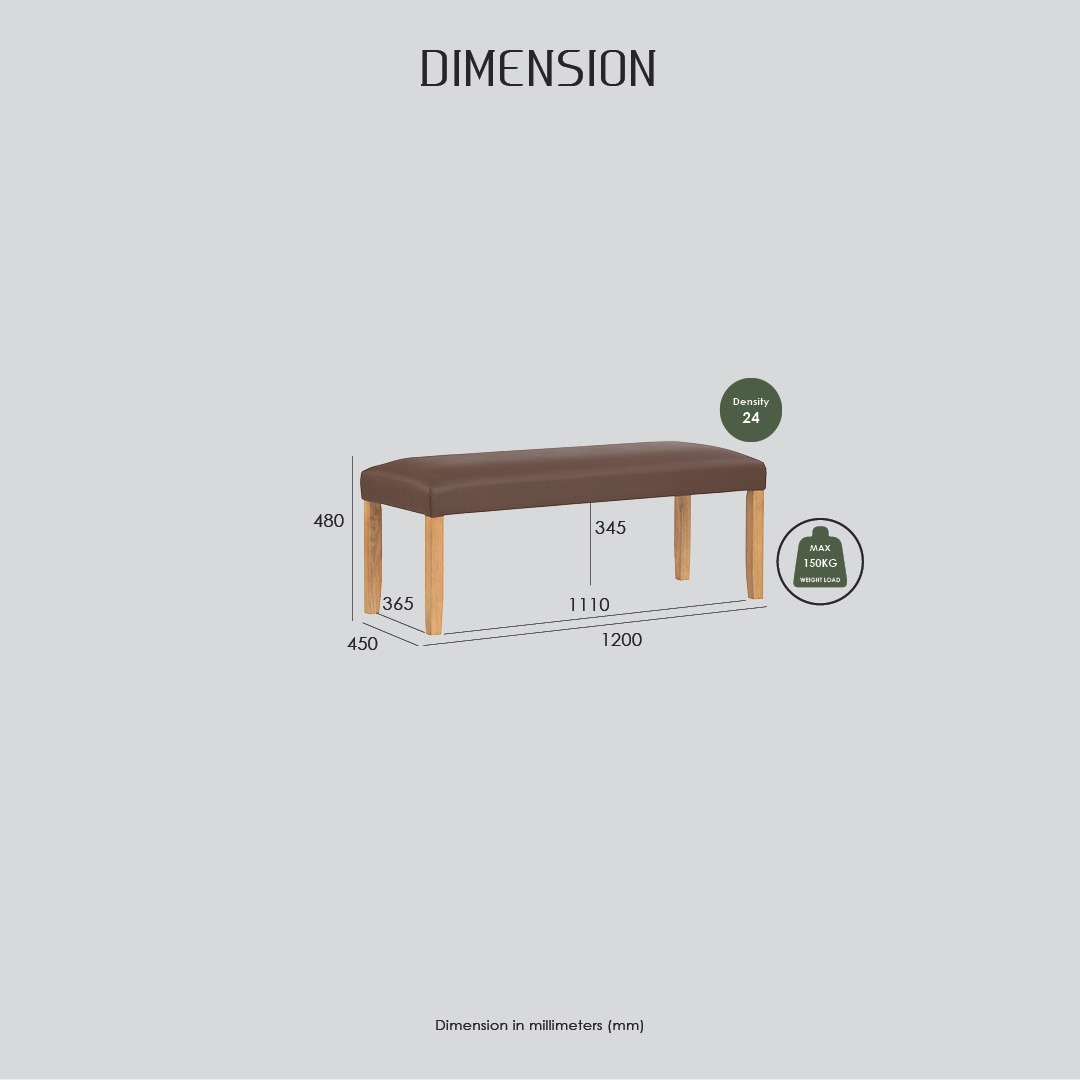 DIMENSION

Density
24

480

345

MAX
150KG
WEIGHT LOAD

365

1110

450

1200

Dimension in millimeters (mm)