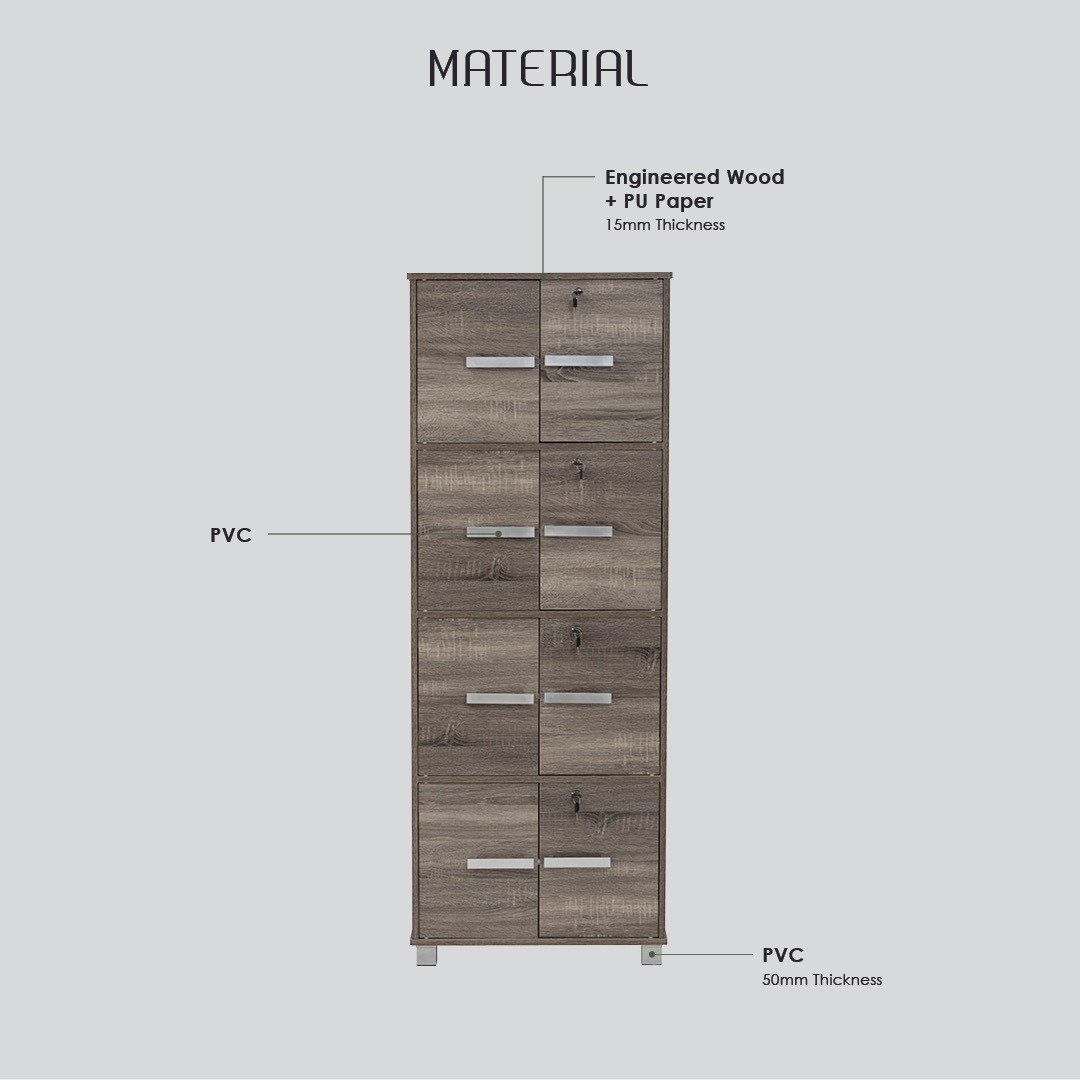 MATERIAL

Engineered Wood
+ PU Paper
15mm Thickness

PVC

PVC
50mm Thickness