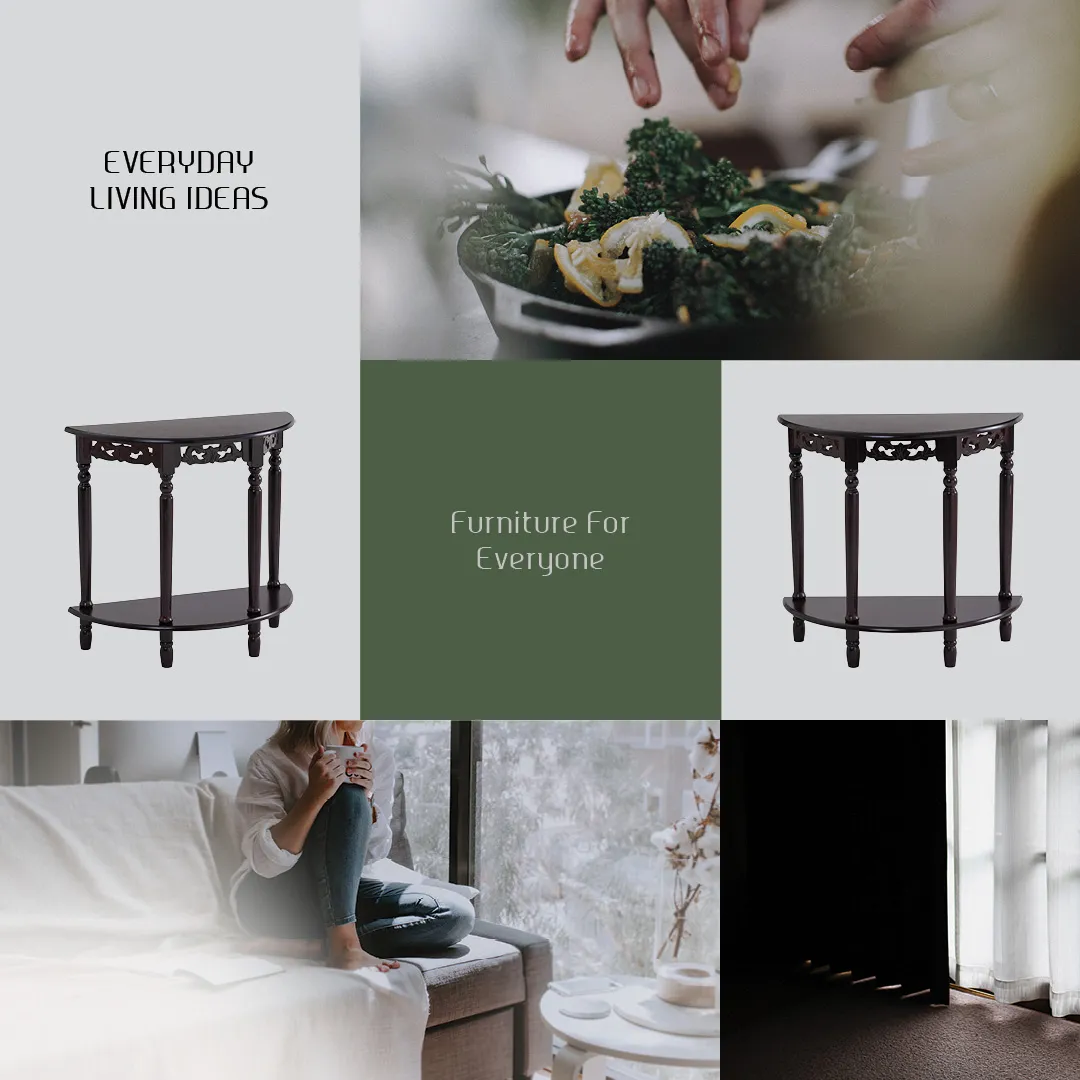 EVERYDAY
LIVING IDEAS

Furniture For
Everyone