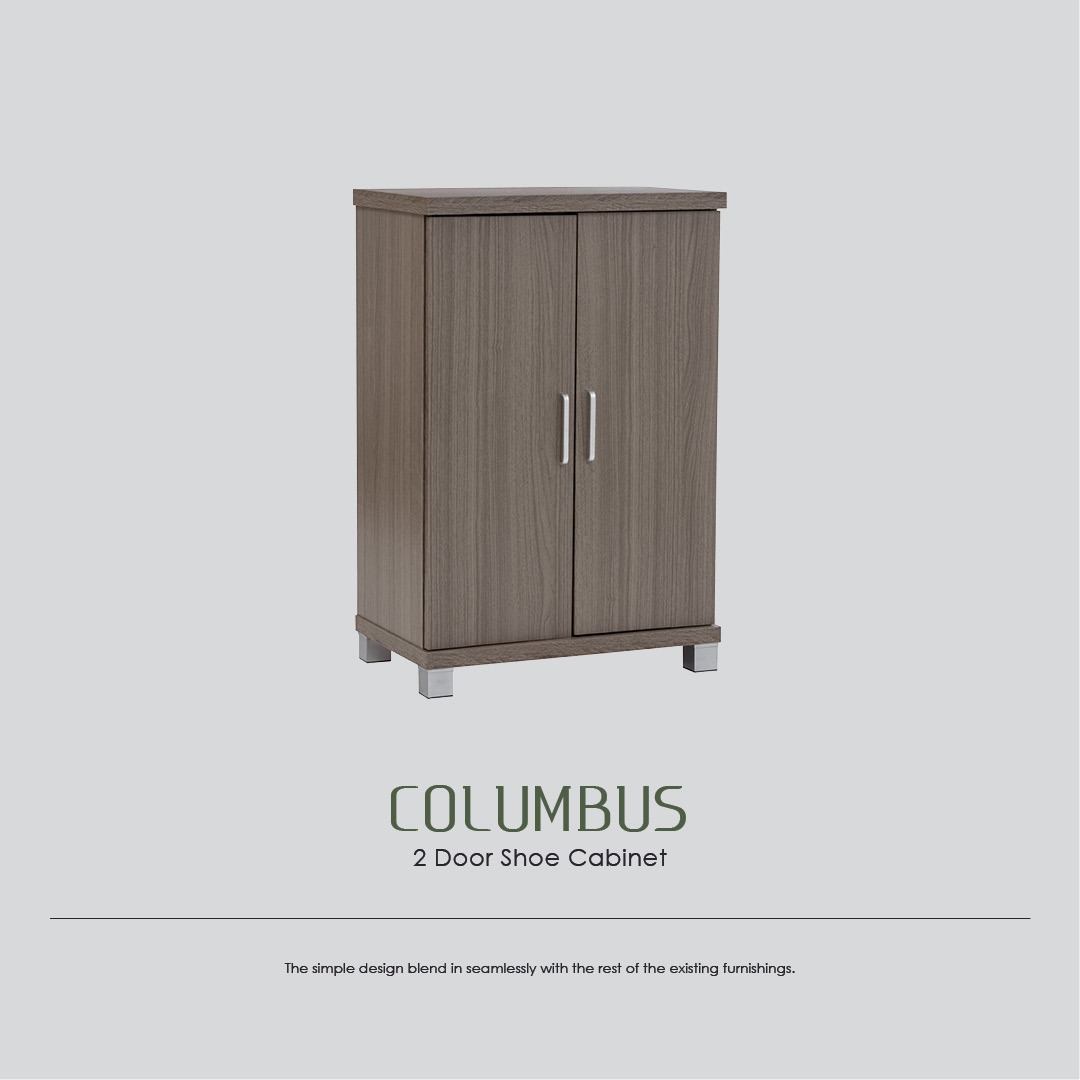 COLUMBUS
2 Door Shoe Cabinet

The simple design blend in seamlessly with the rest of the existing furnishings.