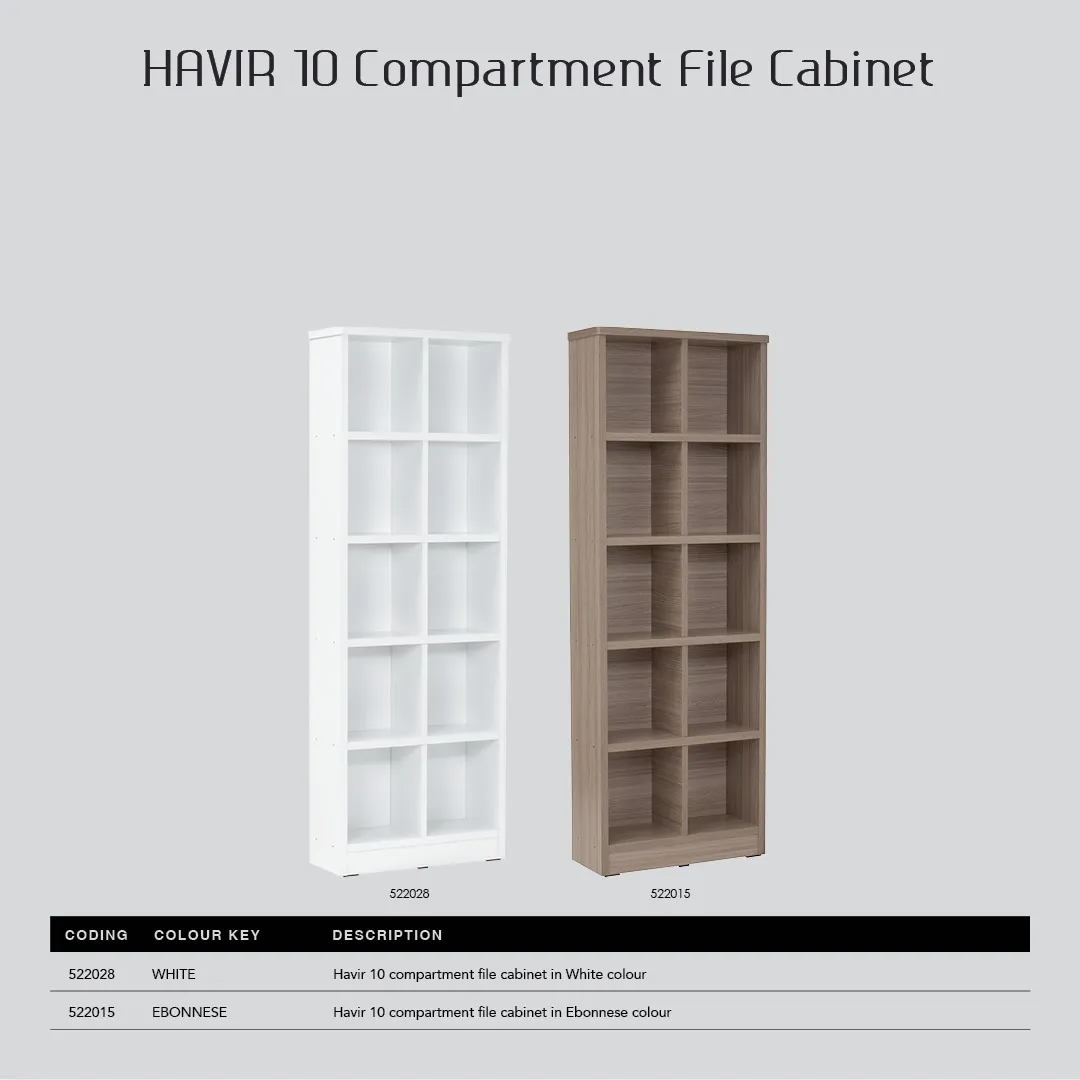 HAVIR 10 Compartment File Cabinet

522028

522015

| CODING | COLOUR KEY | DESCRIPTION |
|---|---|---|
| 522028 | WHITE | Havir 10 compartment file cabinet in White colour |
| 522015 | EBONNESE | Havir 10 compartment file cabinet in Ebonnese colour |