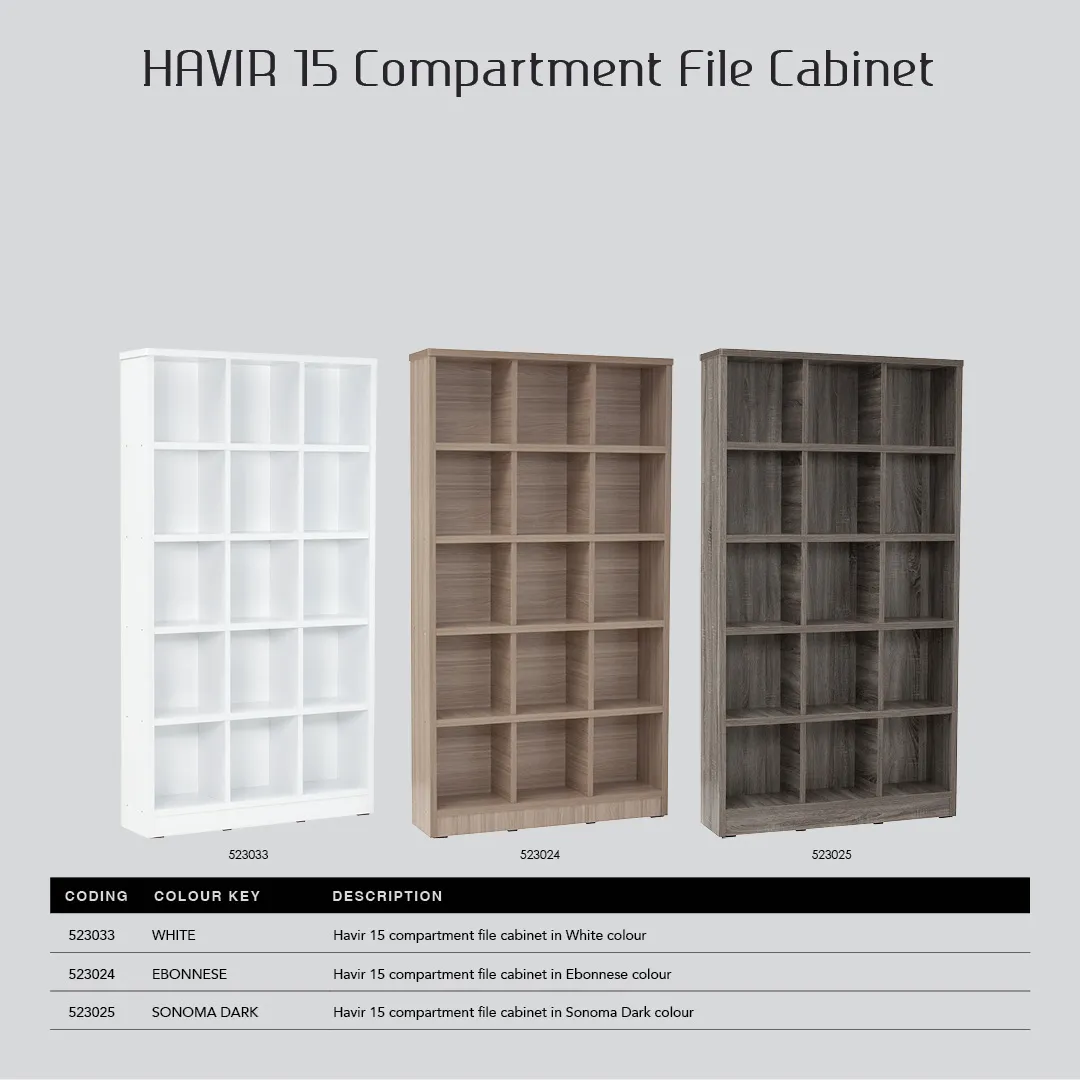 HAVIR 15 Compartment File Cabinet

523033

523024

523025

| CODING | COLOUR KEY | DESCRIPTION |
|---|---|---|
| 523033 | WHITE | Havir 15 compartment file cabinet in White colour |
| 523024 | EBONNESE | Havir 15 compartment file cabinet in Ebonnese colour |
| 523025 | SONOMA DARK | Havir 15 compartment file cabinet in Sonoma Dark colour |