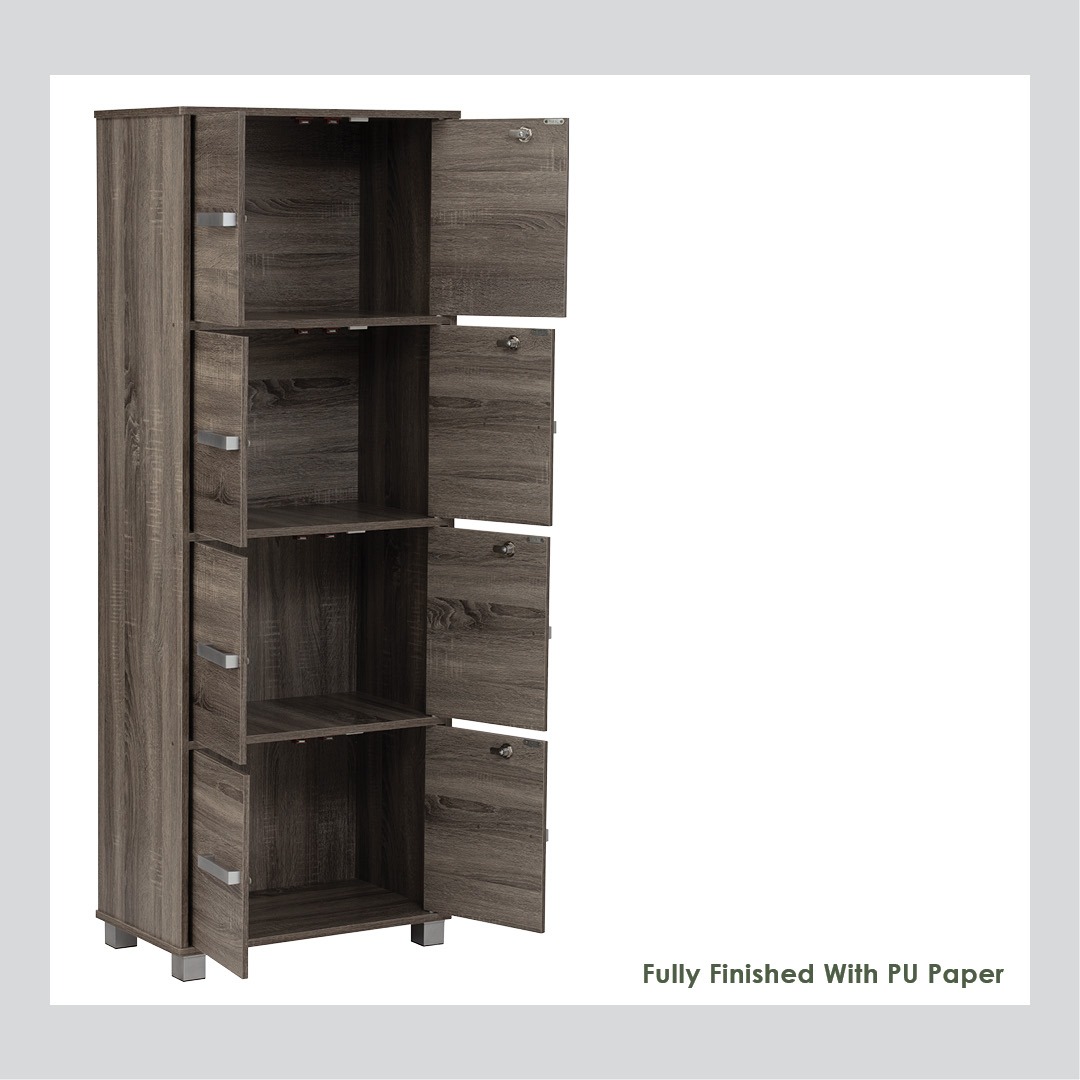 Fully Finished With PU Paper