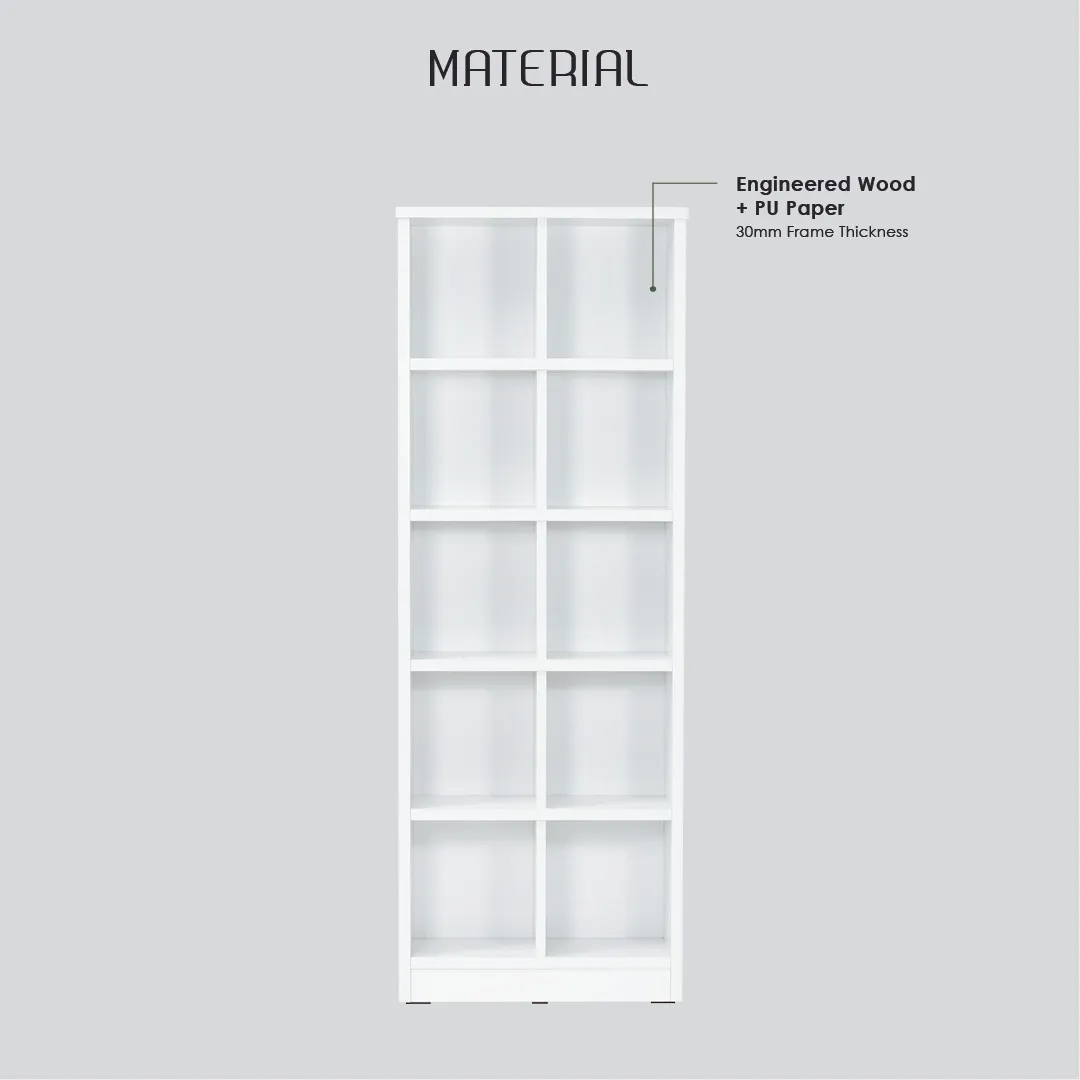 MATERIAL

Engineered Wood
+ PU Paper
30mm Frame Thickness