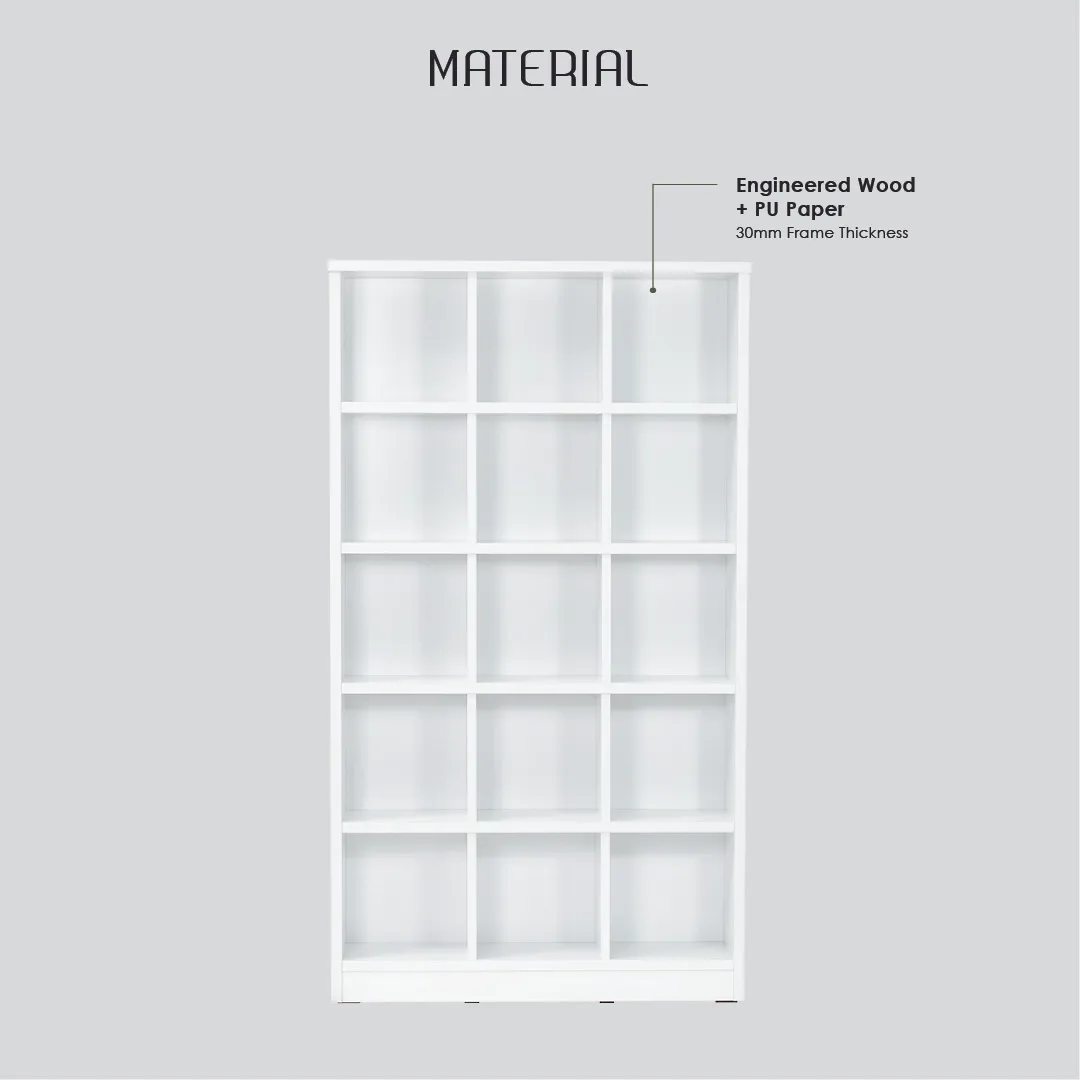 MATERIAL

Engineered Wood
+ PU Paper
30mm Frame Thickness