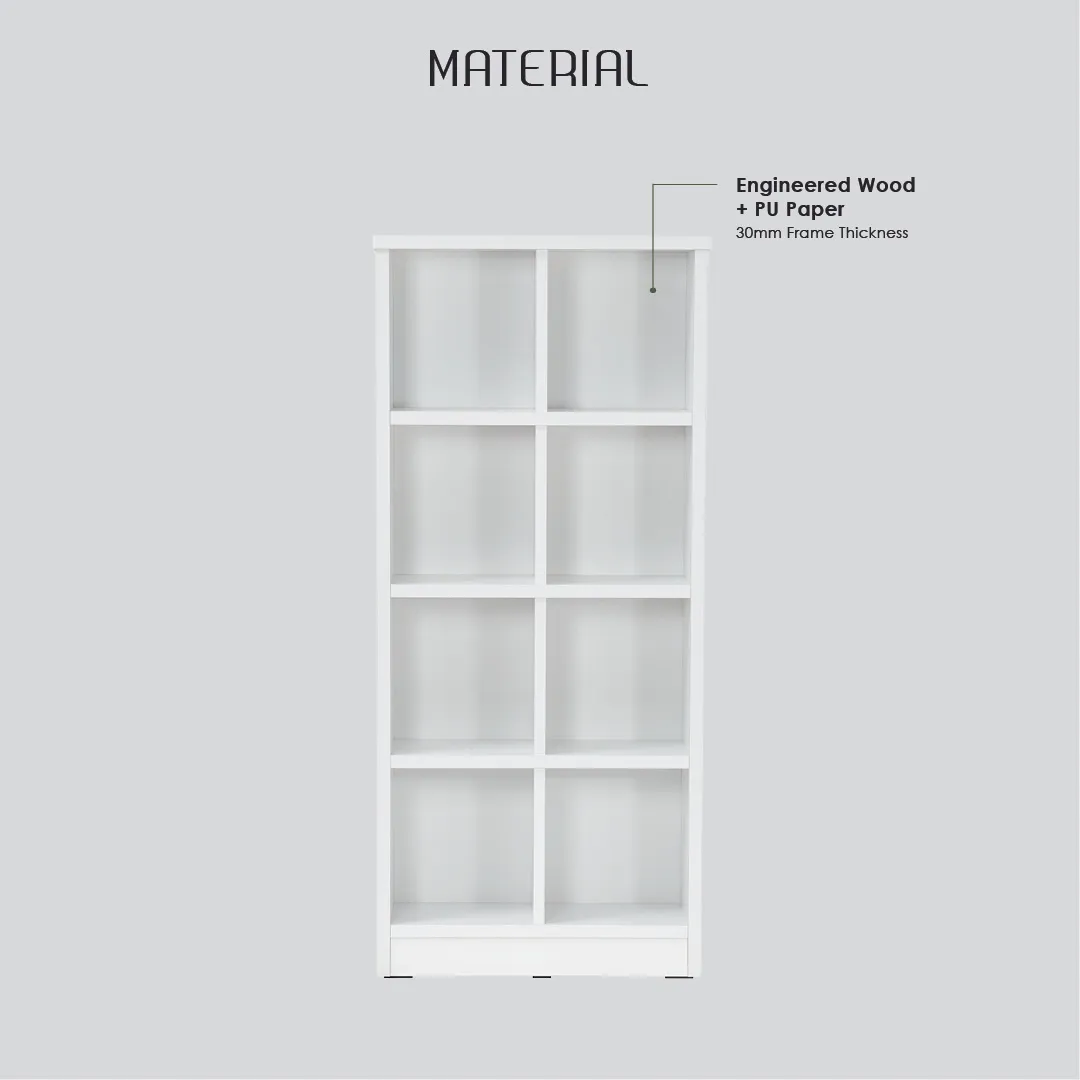 MATERIAL

Engineered Wood
+ PU Paper
30mm Frame Thickness