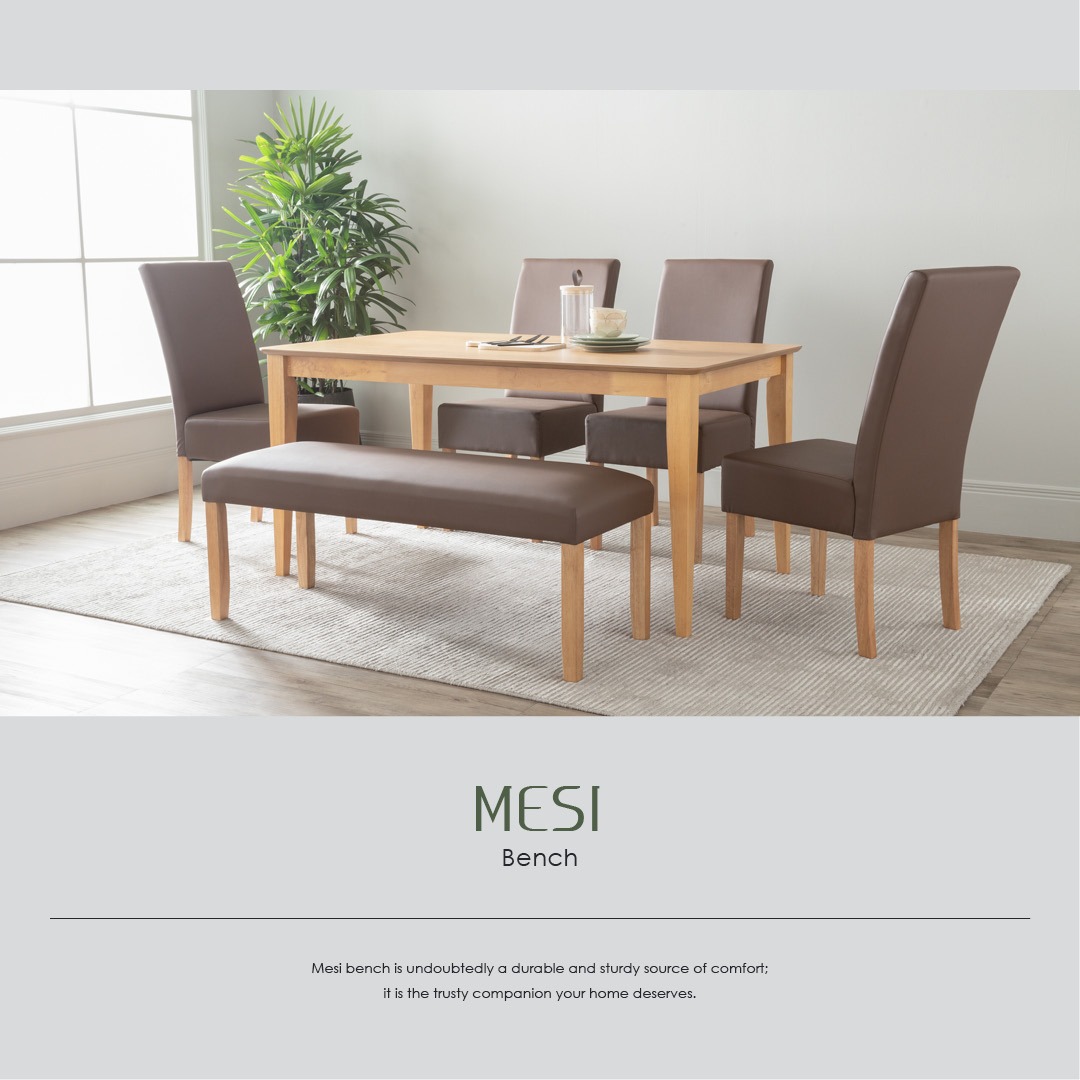 MESI
Bench

Mesi bench is undoubtedly a durable and sturdy source of comfort; it is the trusty companion your home deserves.