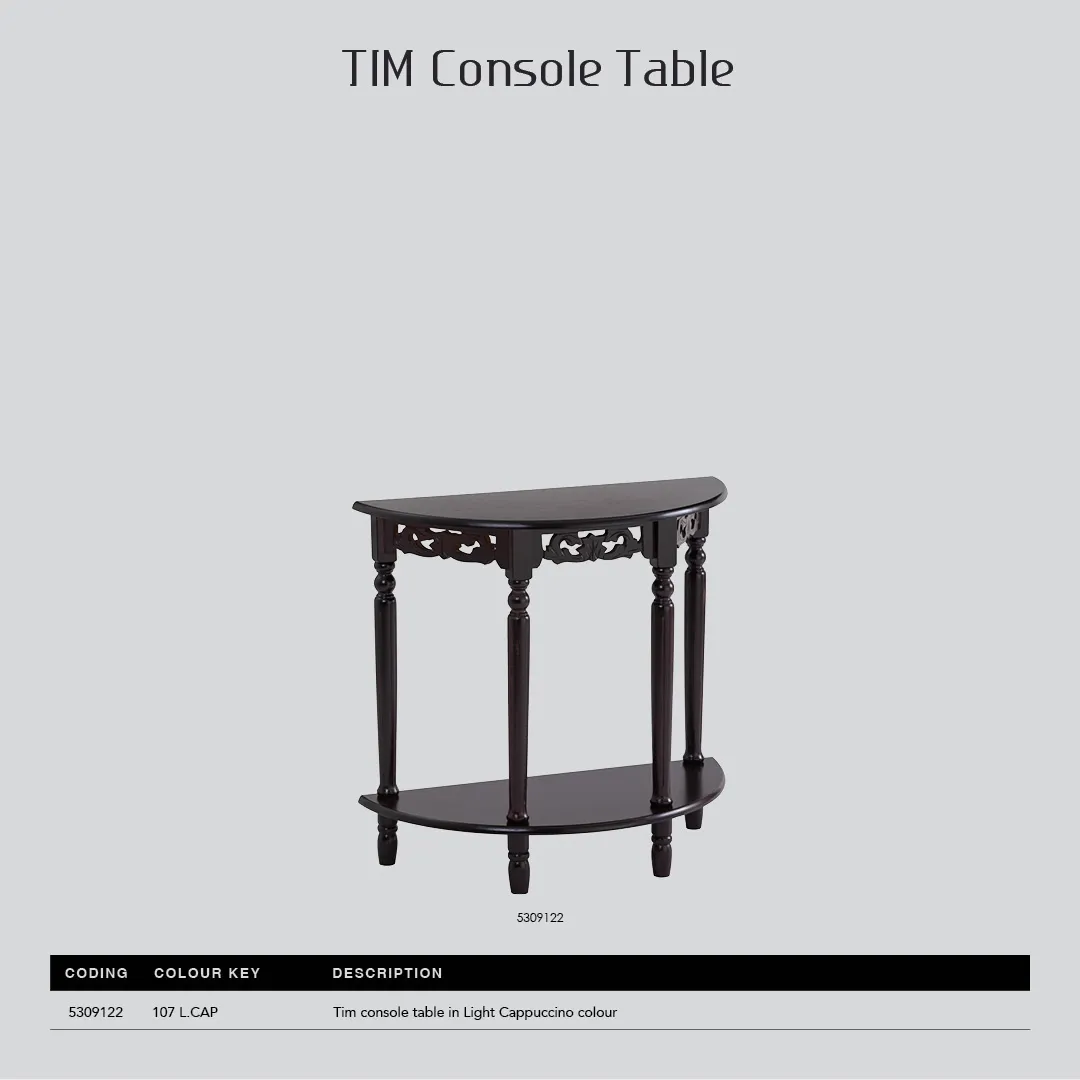 TIM Console Table

5309122

| CODING | COLOUR KEY | DESCRIPTION |
|---|---|---|
| 5309122 | 107 L.CAP | Tim console table in Light Cappuccino colour |