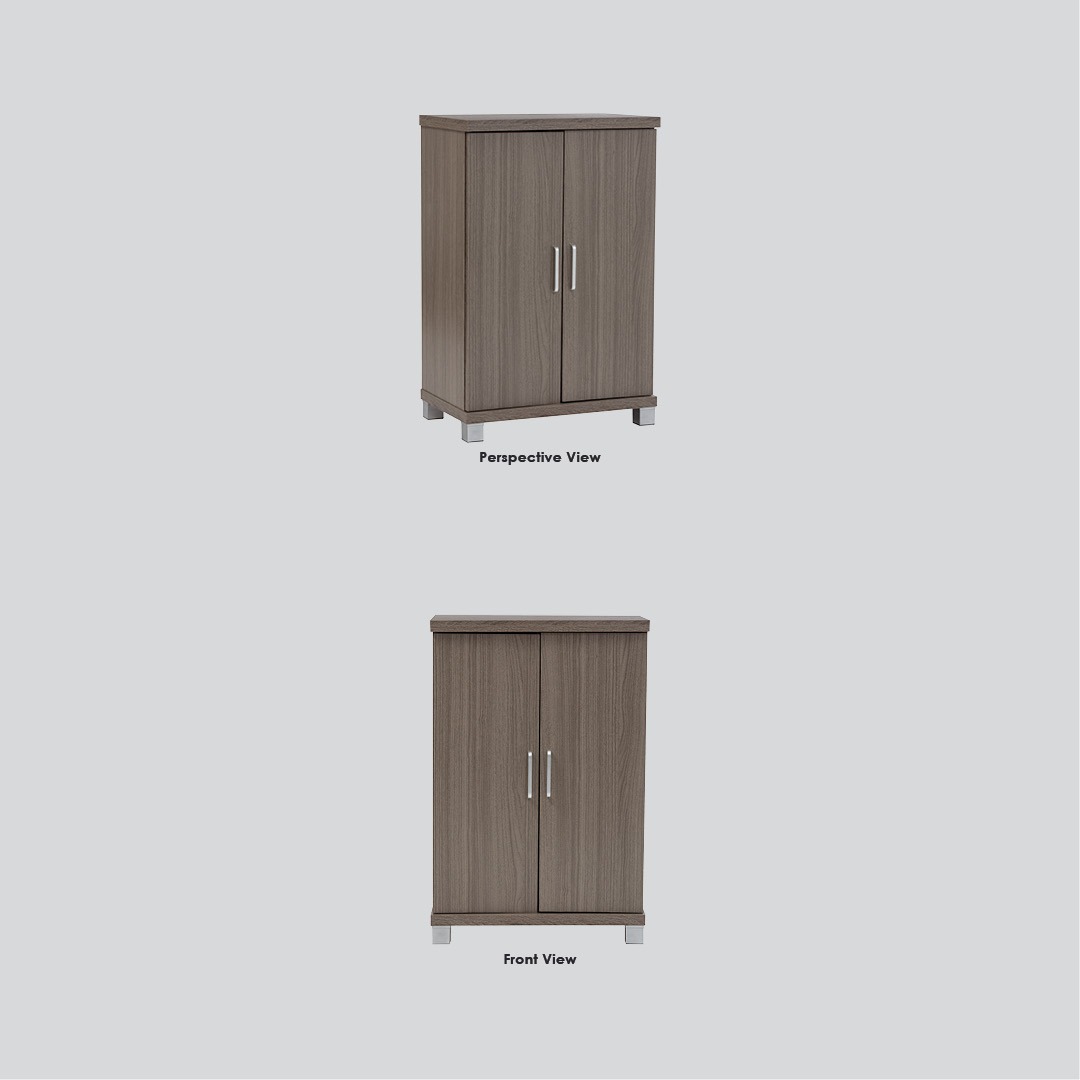 Perspective View

Front View