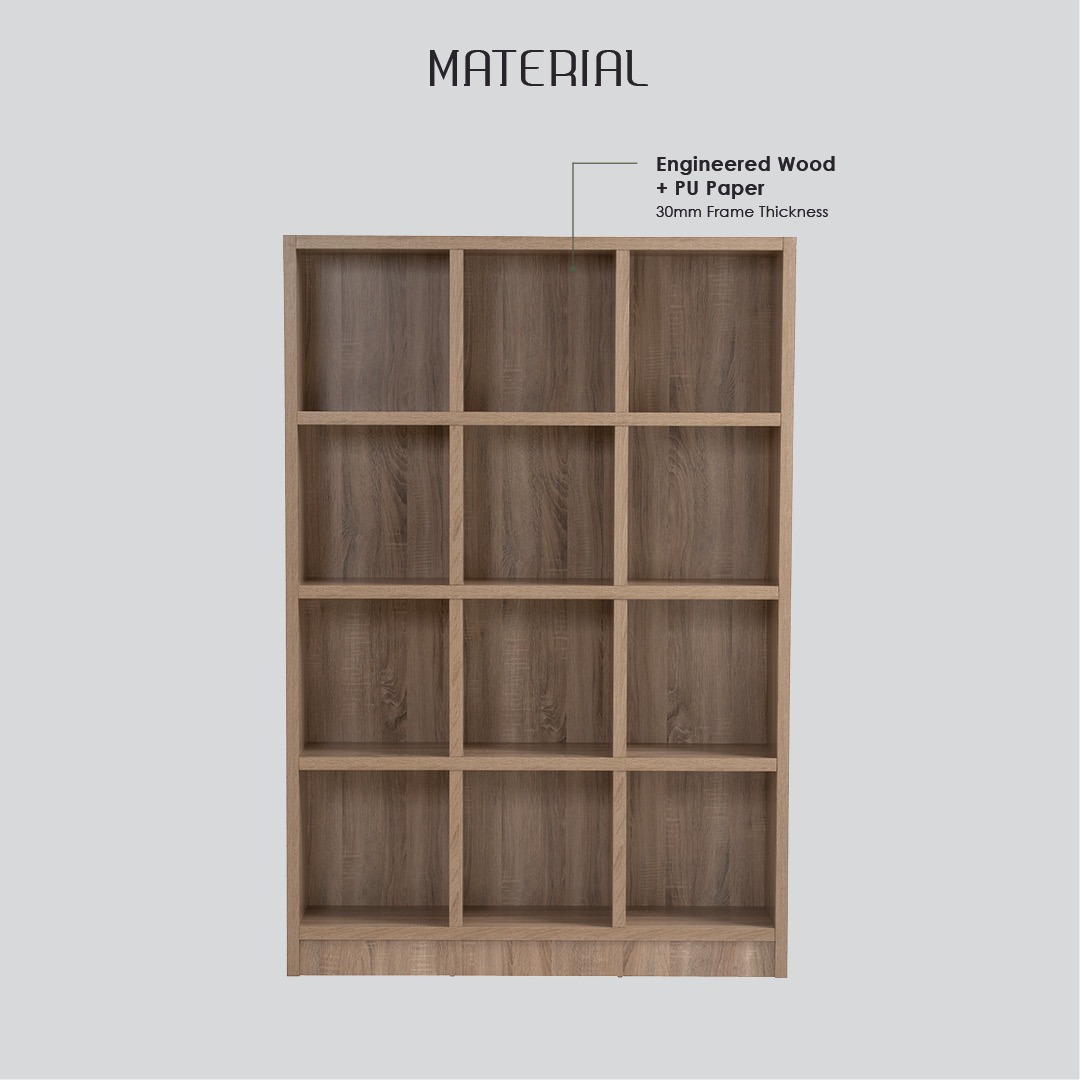 MATERIAL

Engineered Wood
+ PU Paper
30mm Frame Thickness