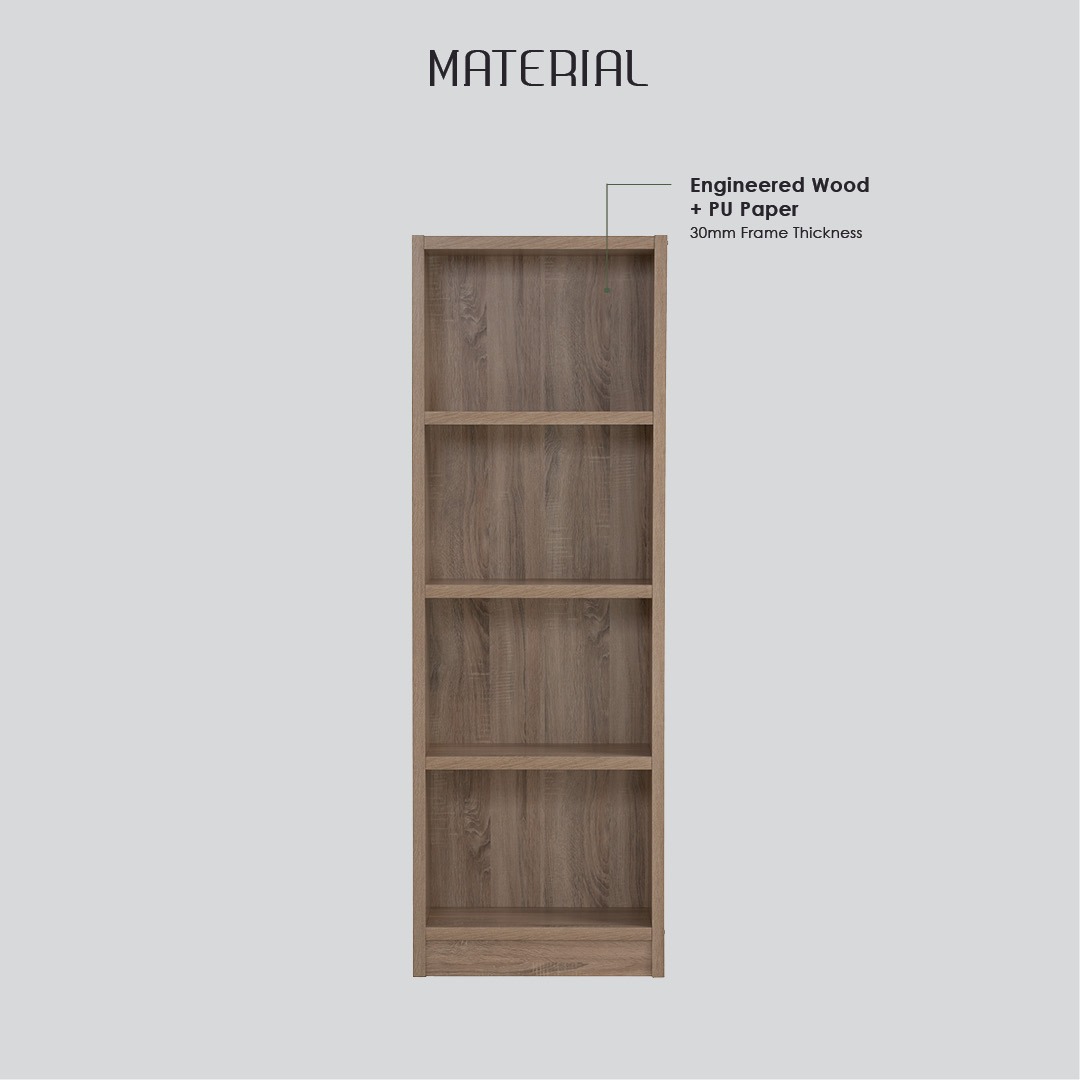 MATERIAL

Engineered Wood + PU Paper
30mm Frame Thickness