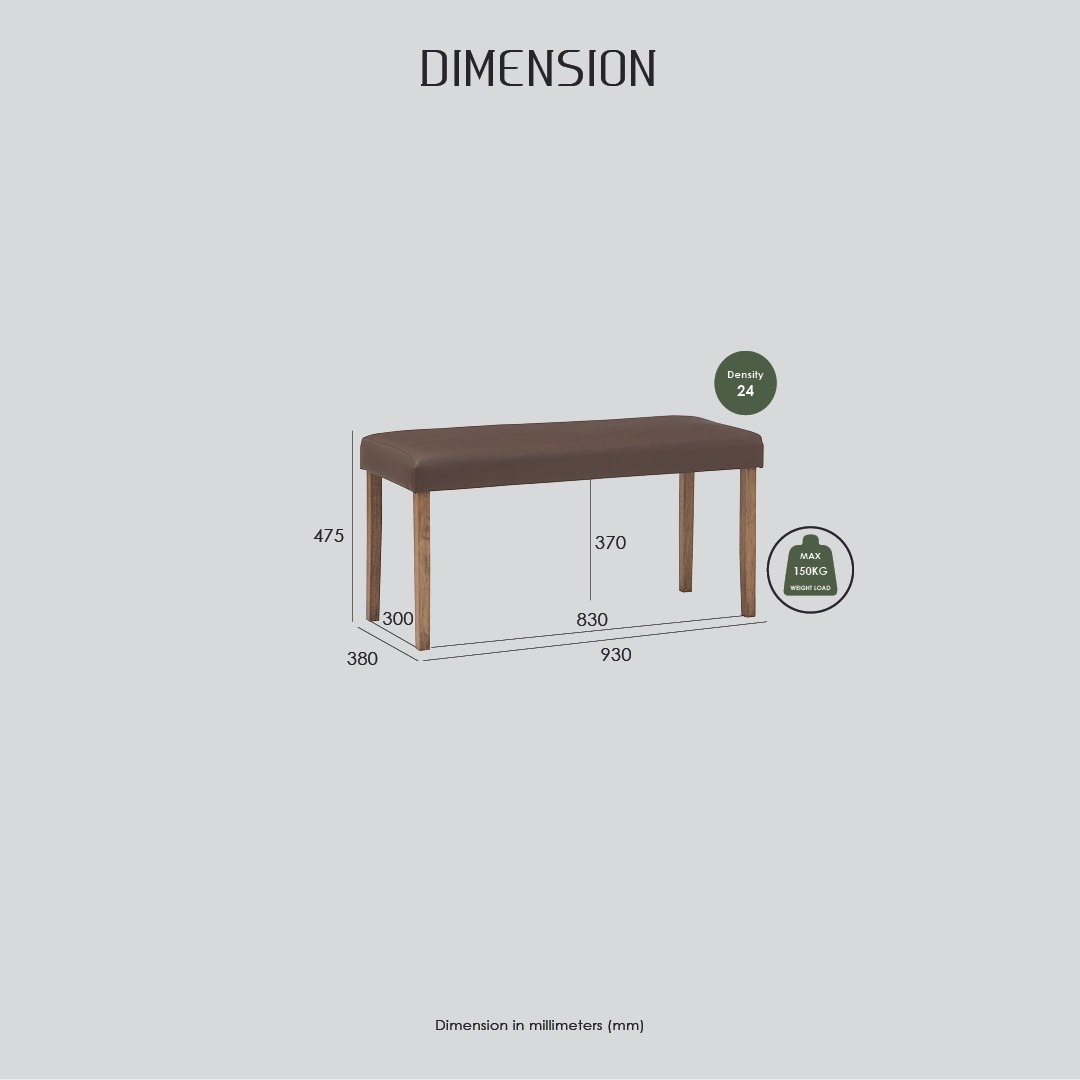 DIMENSION

Density
24

475

370

MAX
150KG
WEIGHT LOAD

300

830

380

930

Dimension in millimeters (mm)