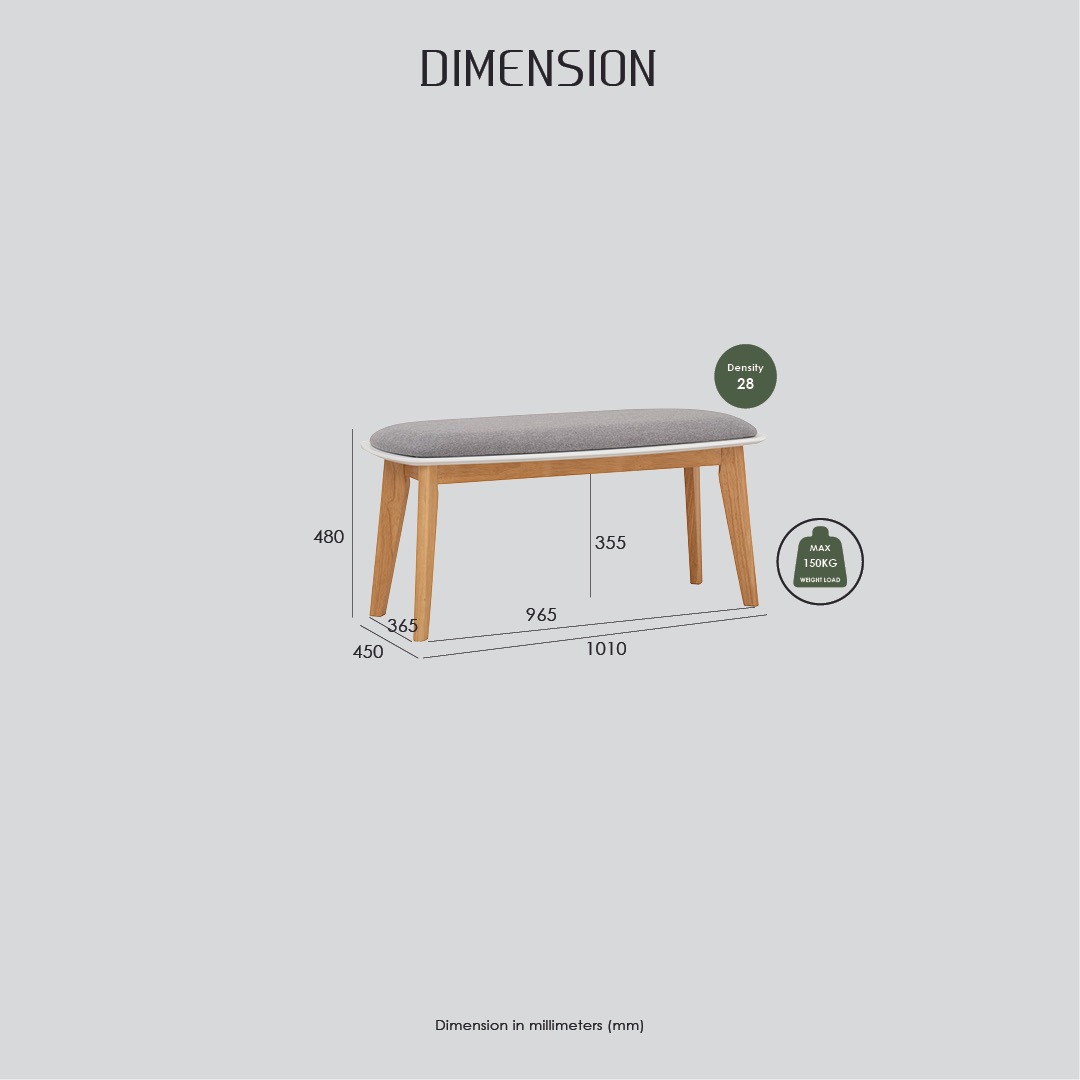 DIMENSION

Density
28

480

355

MAX
150KG
WEIGHT LOAD

365

965

450

1010

Dimension in millimeters (mm)