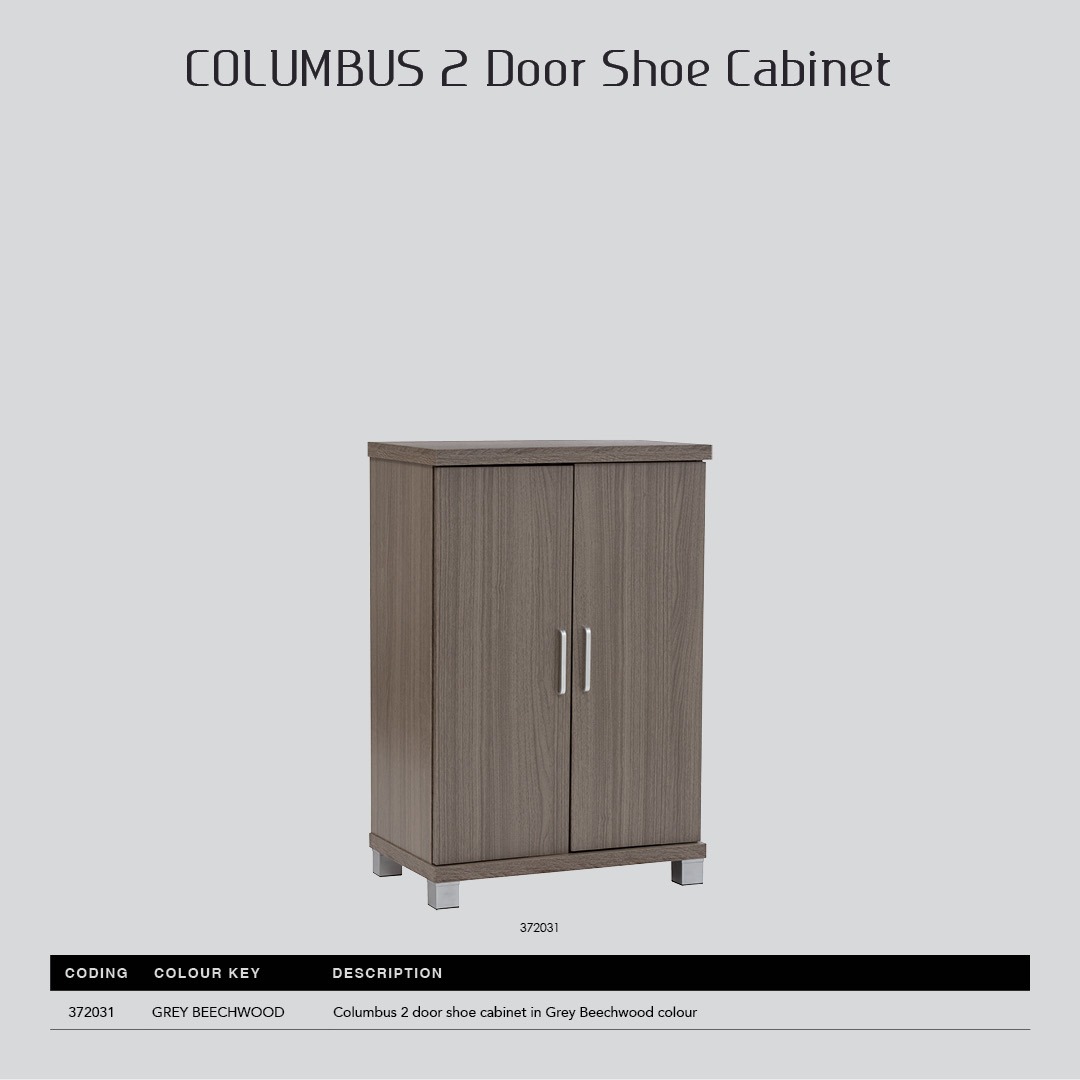 COLUMBUS 2 Door Shoe Cabinet

372031

| CODING | COLOUR KEY | DESCRIPTION |
|---|---|---|
| 372031 | GREY BEECHWOOD | Columbus 2 door shoe cabinet in Grey Beechwood colour |