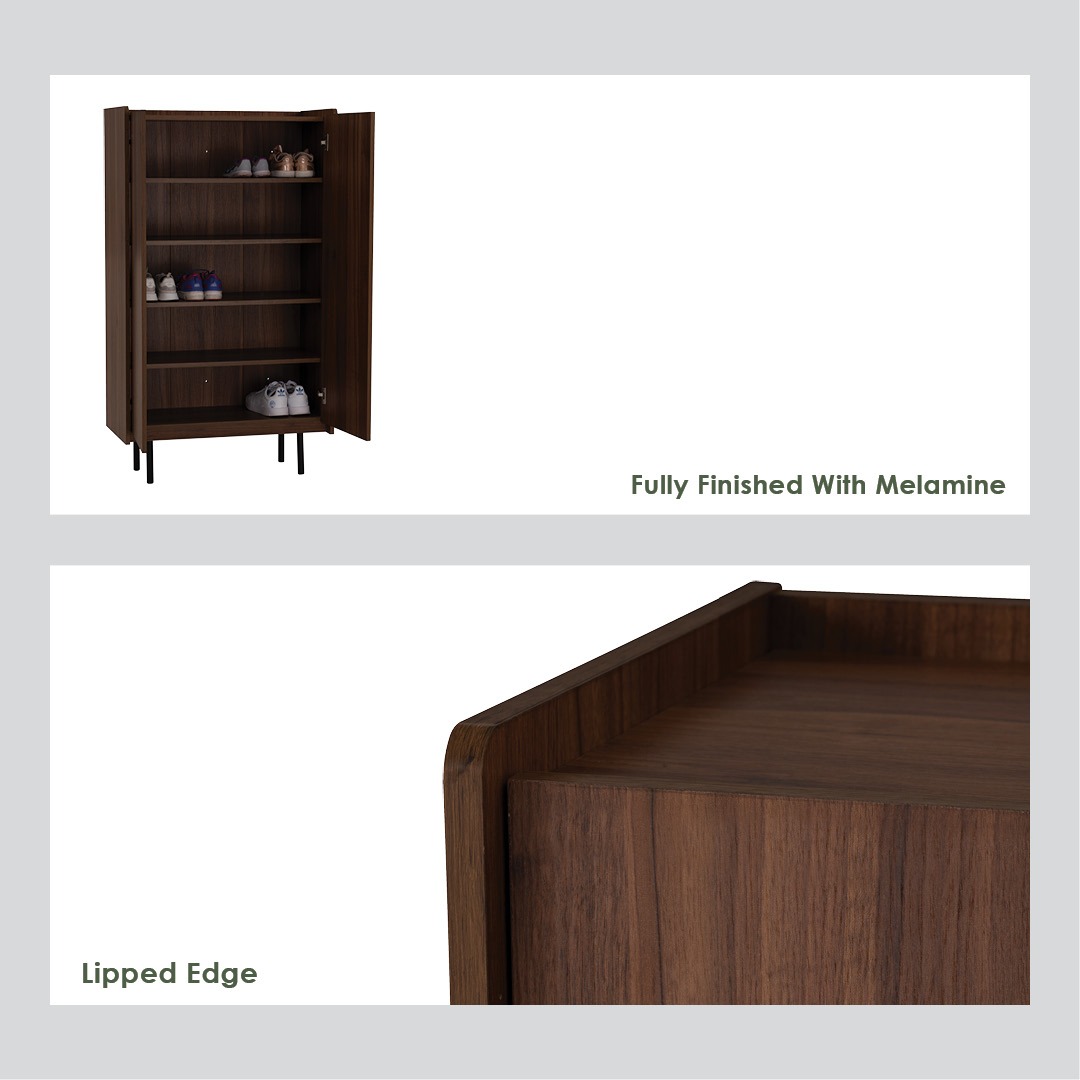 Fully Finished With Melamine

Lipped Edge