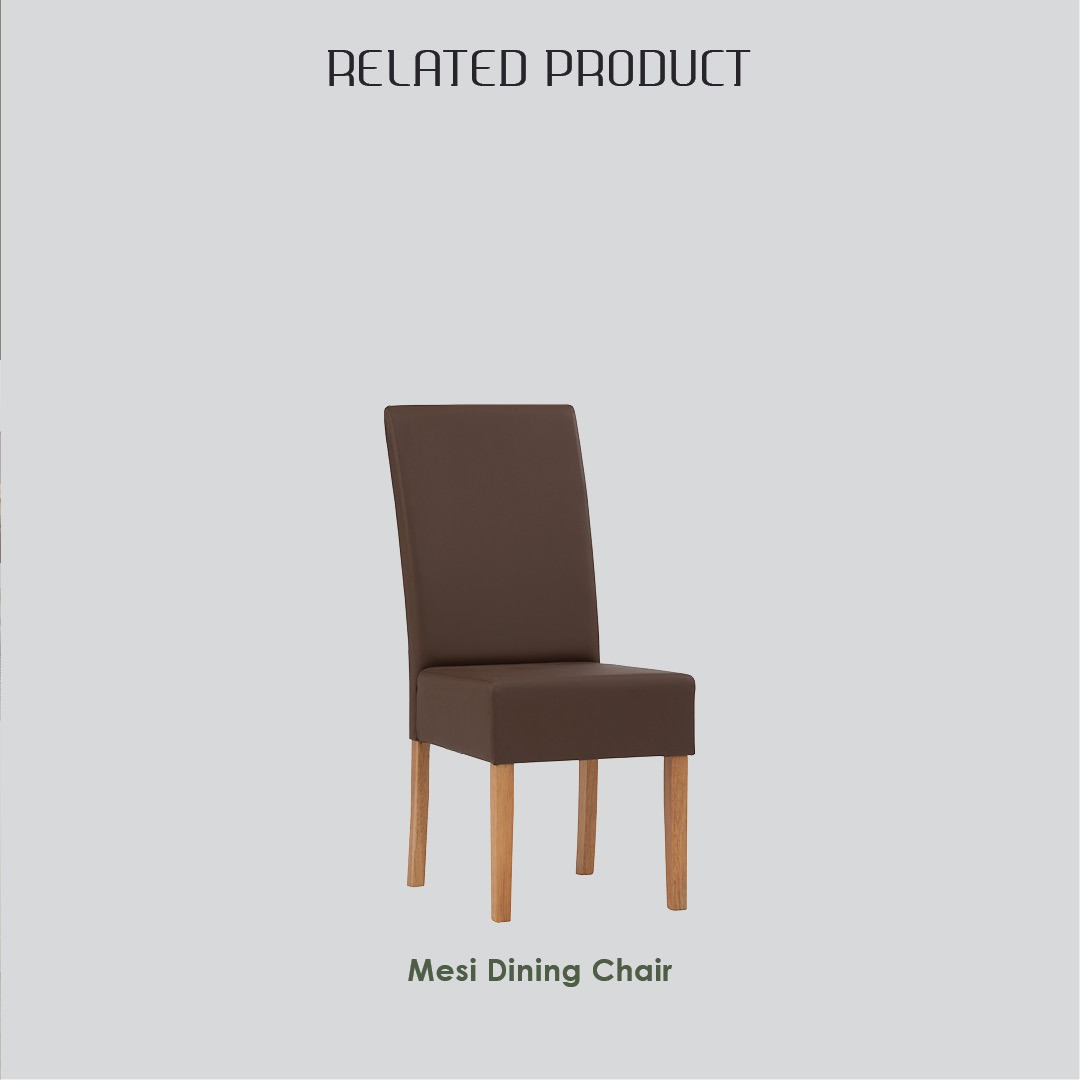 RELATED PRODUCT

Mesi Dining Chair