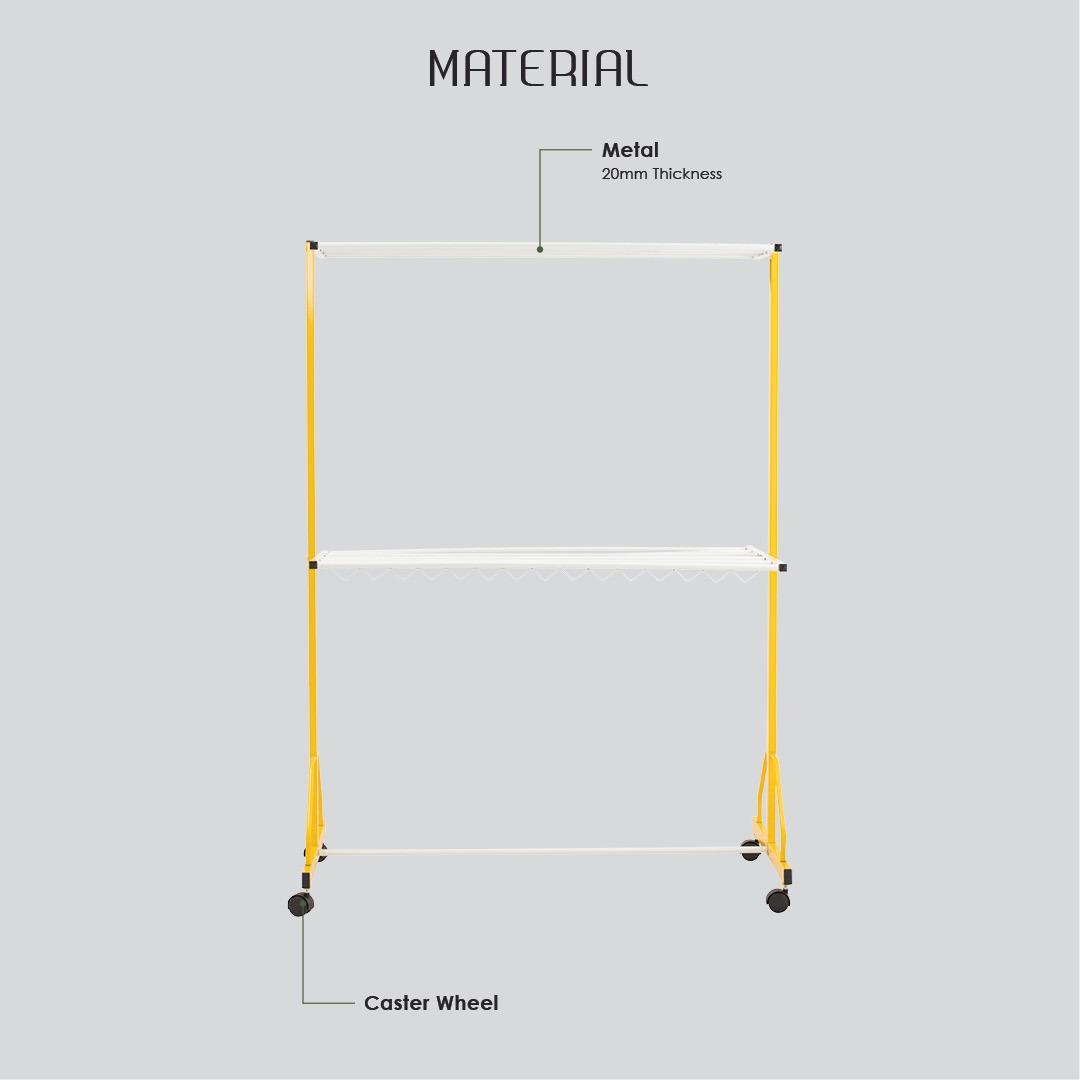 MATERIAL

Metal
20mm Thickness

Caster Wheel