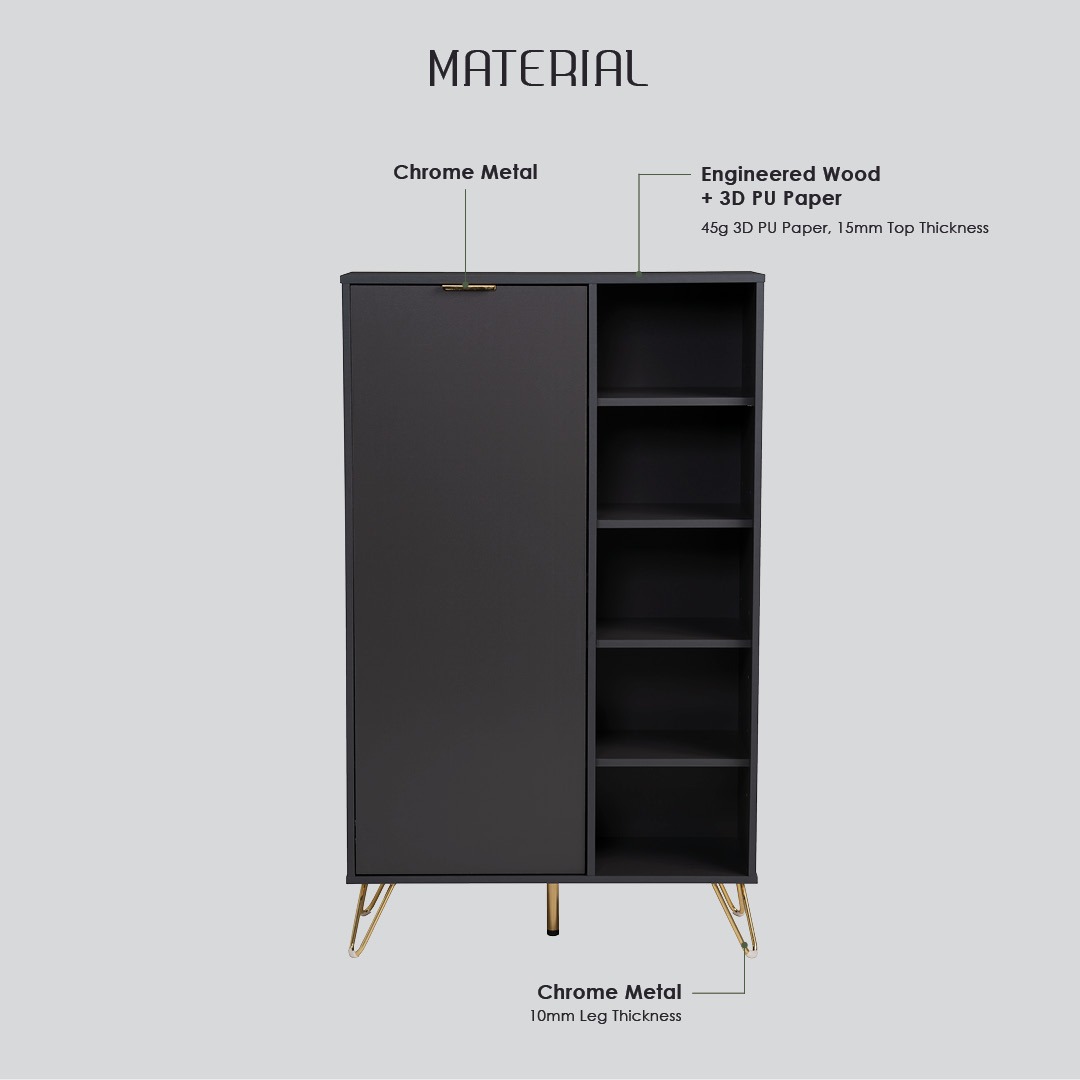 MATERIAL

Chrome Metal

Engineered Wood
+ 3D PU Paper

45g 3D PU Paper, 15mm Top Thickness

Chrome Metal

10mm Leg Thickness