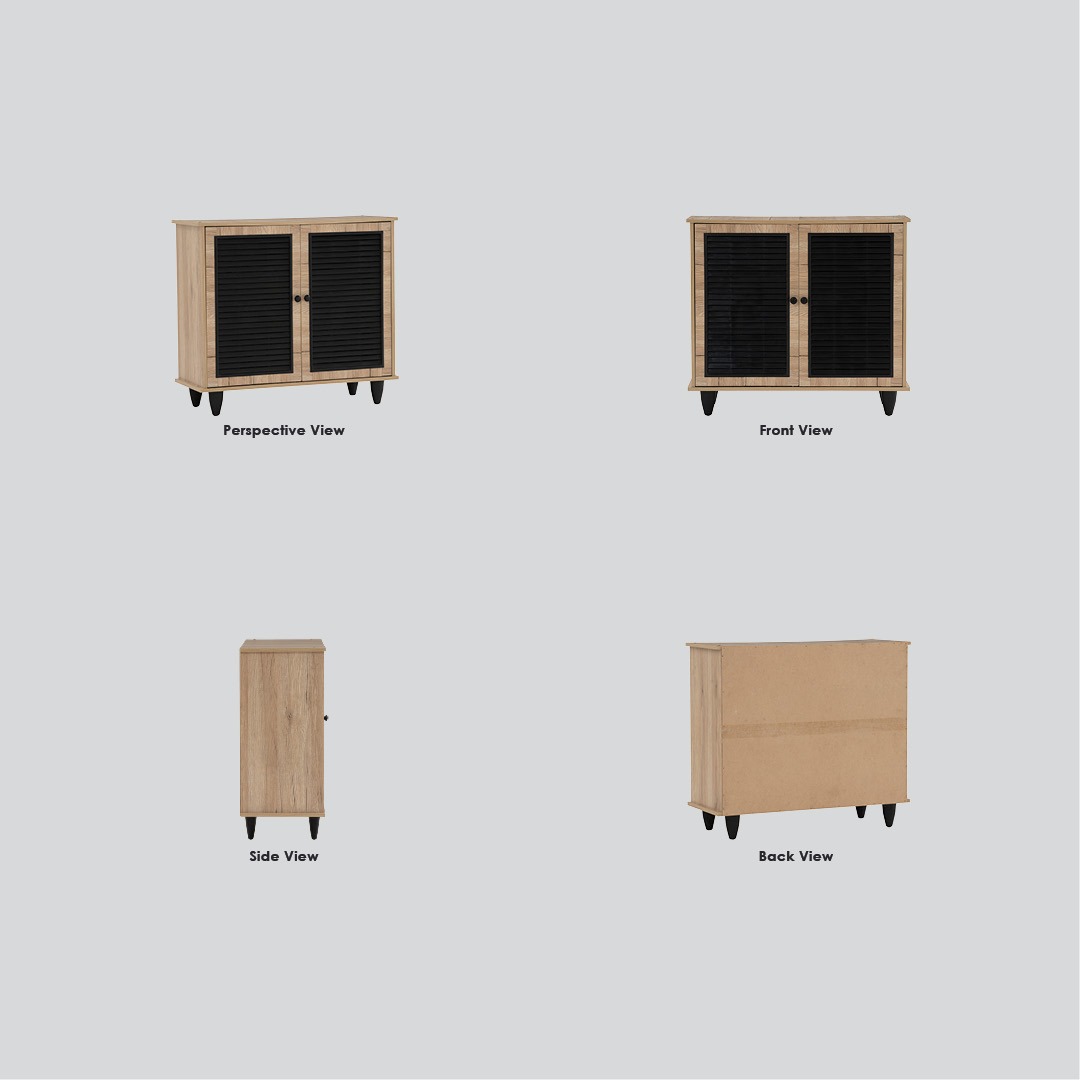 Perspective View

Front View

Side View

Back View