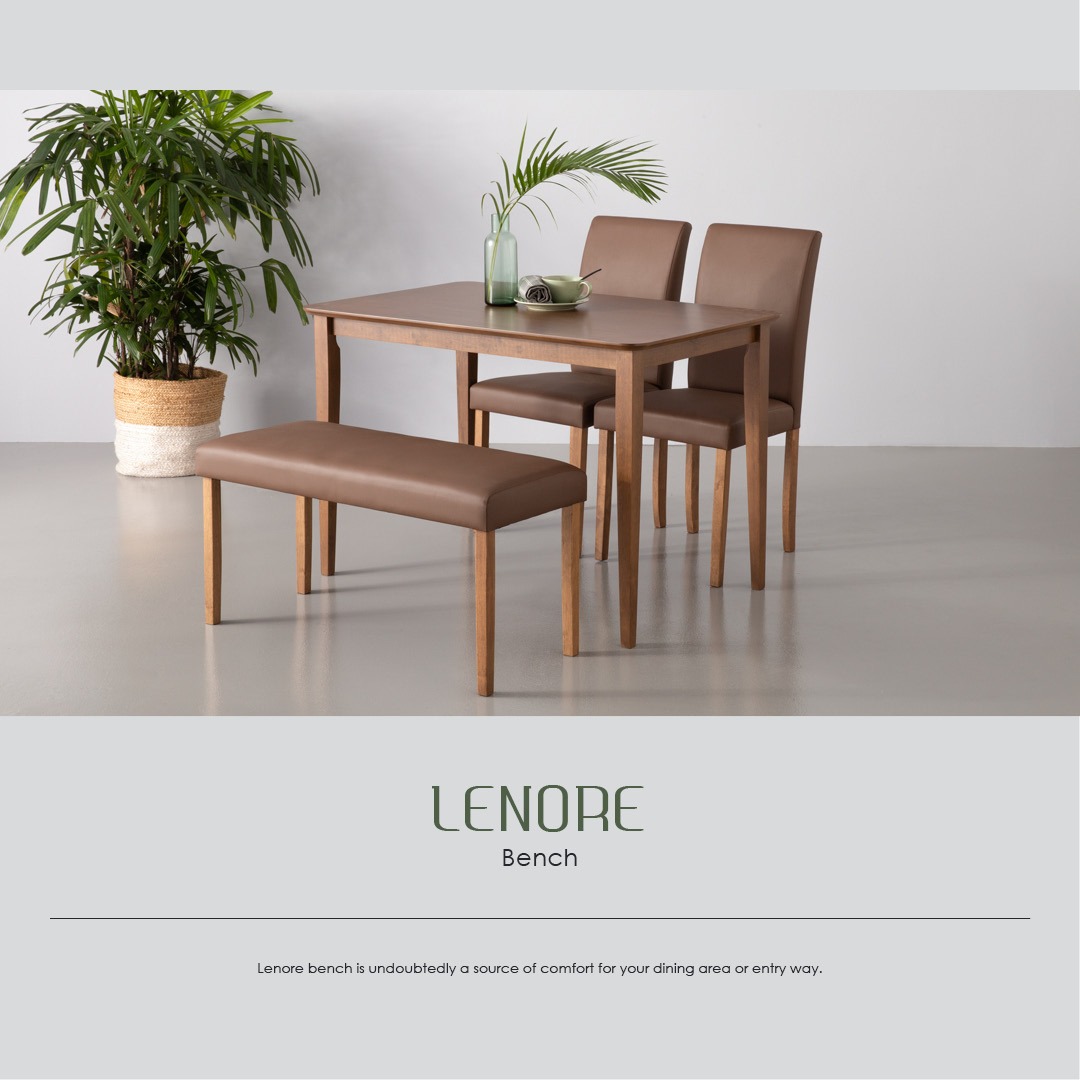 LENORE
Bench

Lenore bench is undoubtedly a source of comfort for your dining area or entry way.