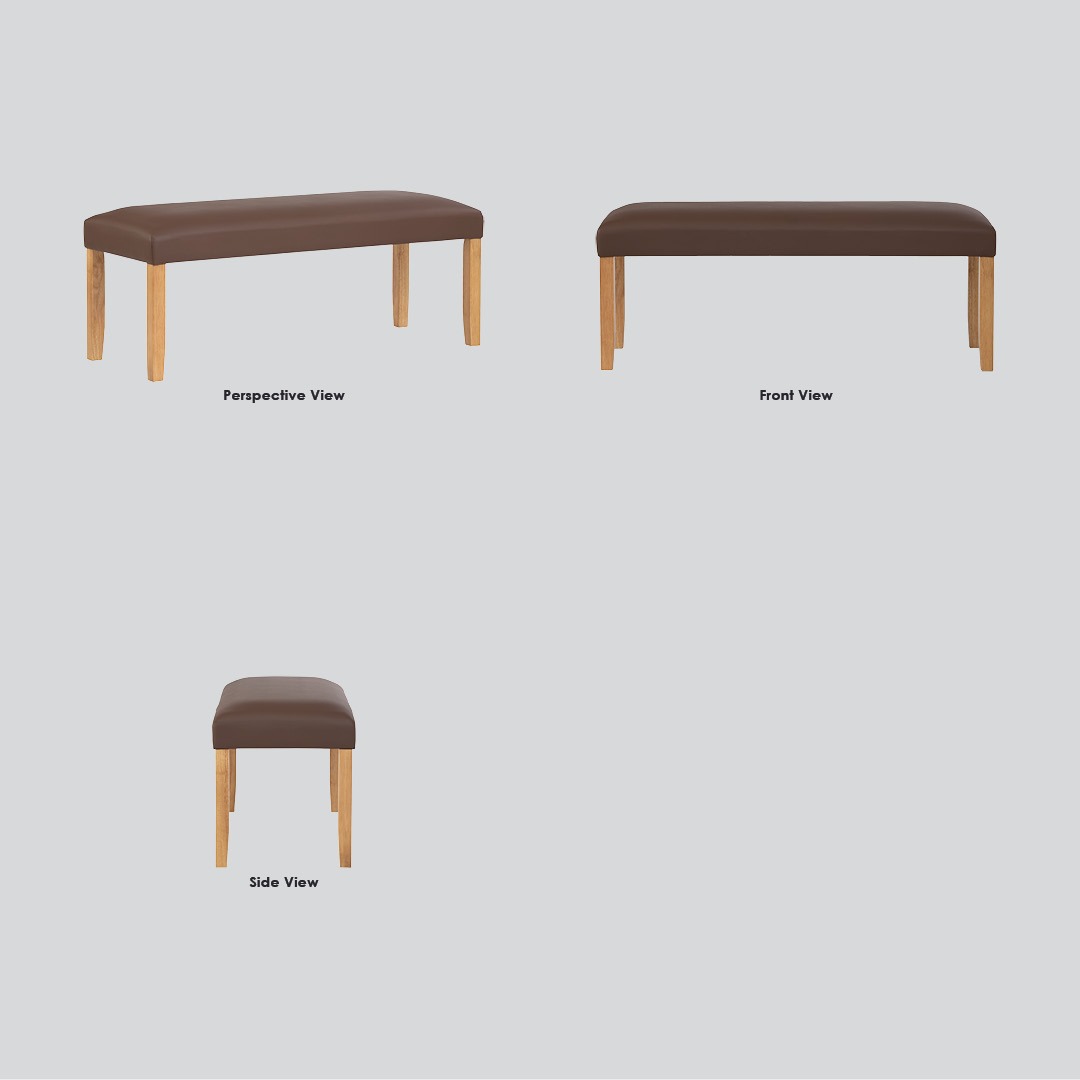 Perspective View

Front View

Side View