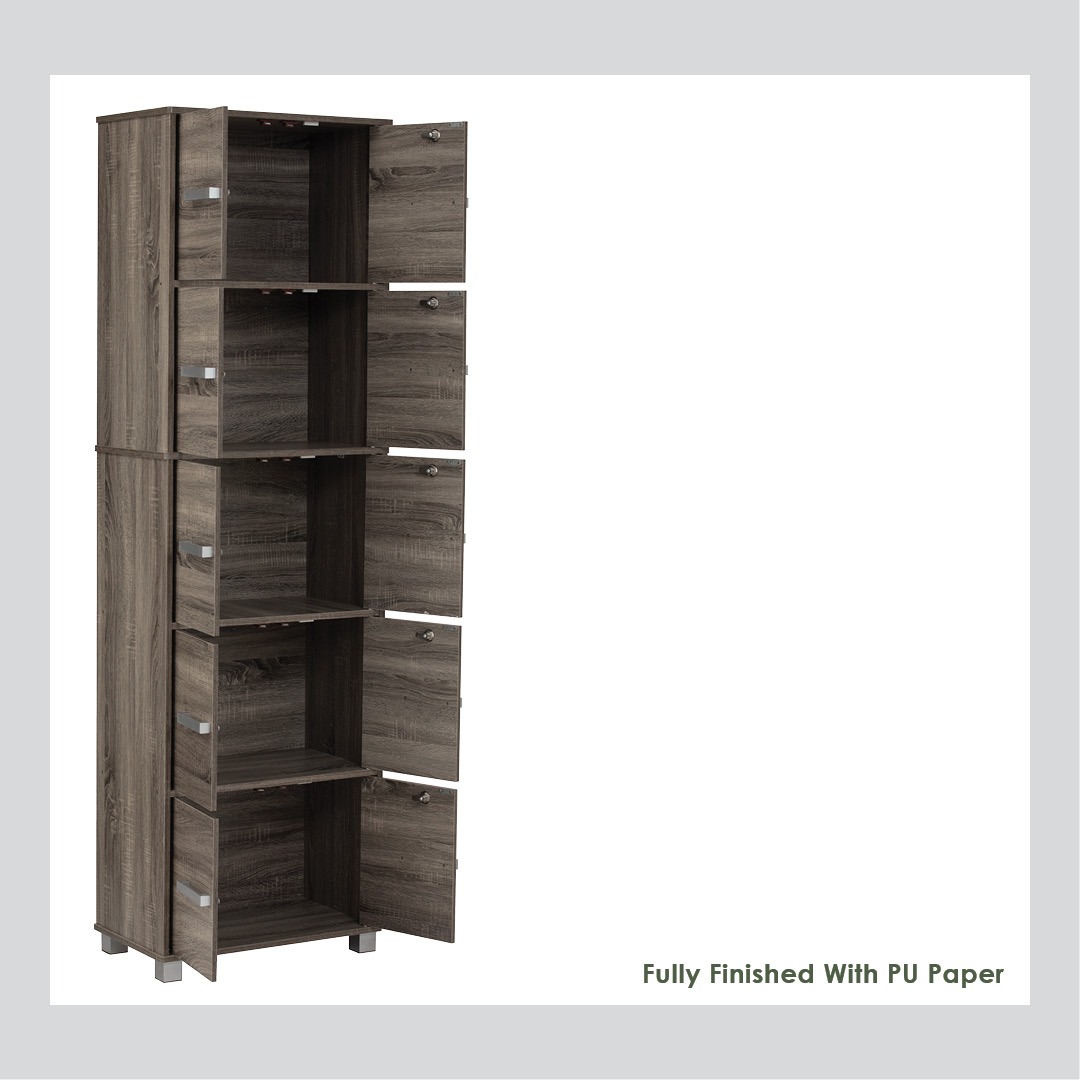 Fully Finished With PU Paper