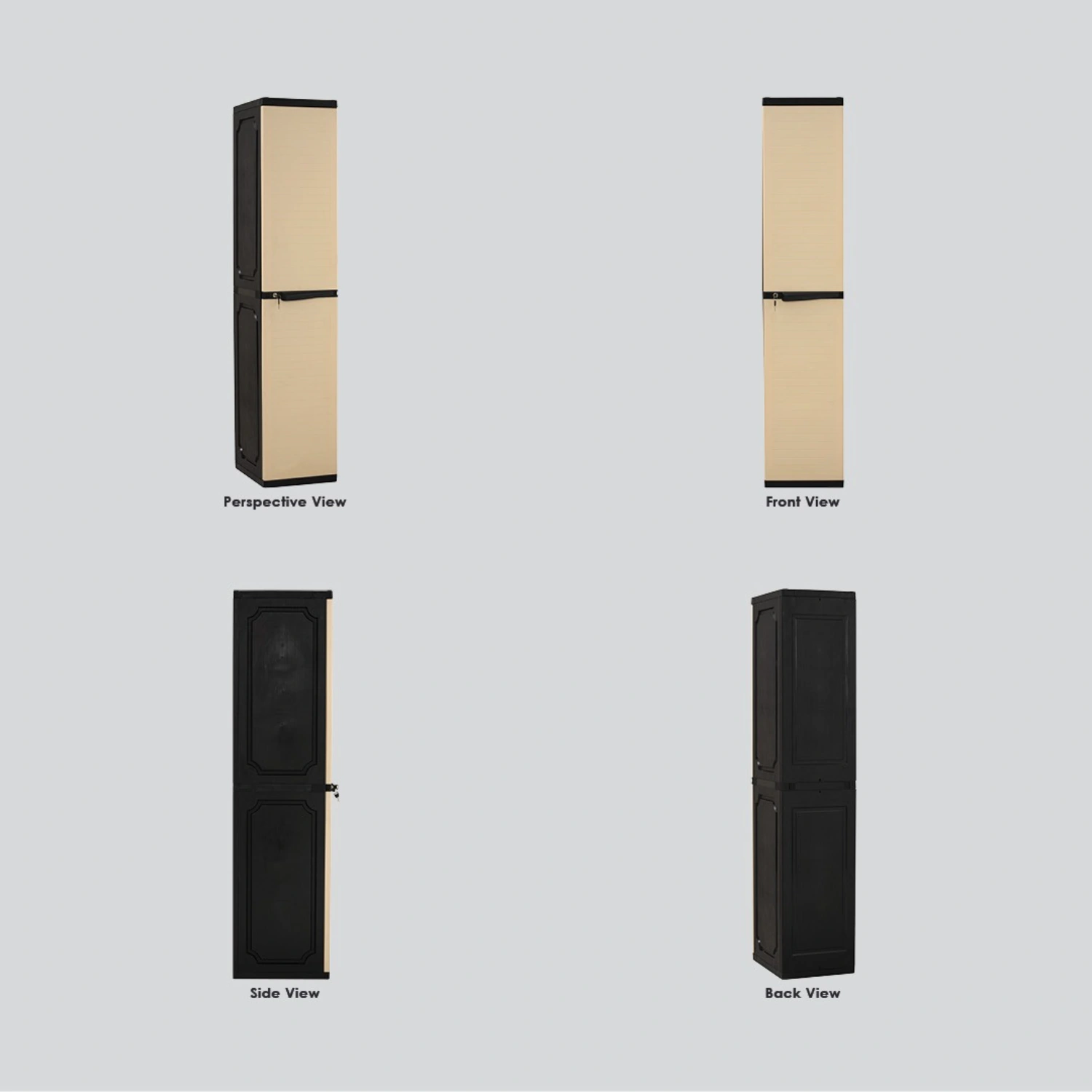 Perspective View

Front View

Side View

Back View