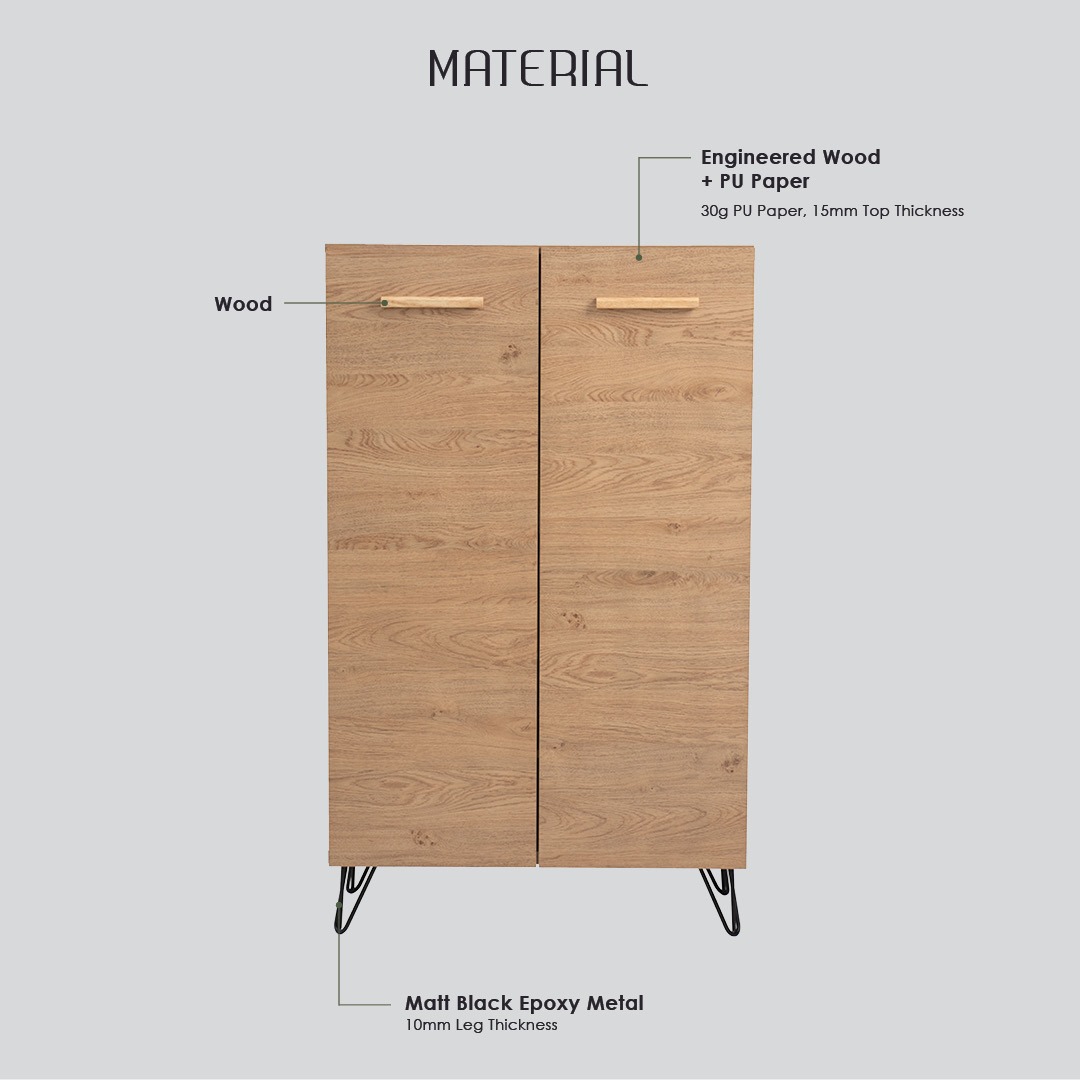 MATERIAL

Engineered Wood
+ PU Paper
30g PU Paper, 15mm Top Thickness

Wood

Matt Black Epoxy Metal
10mm Leg Thickness