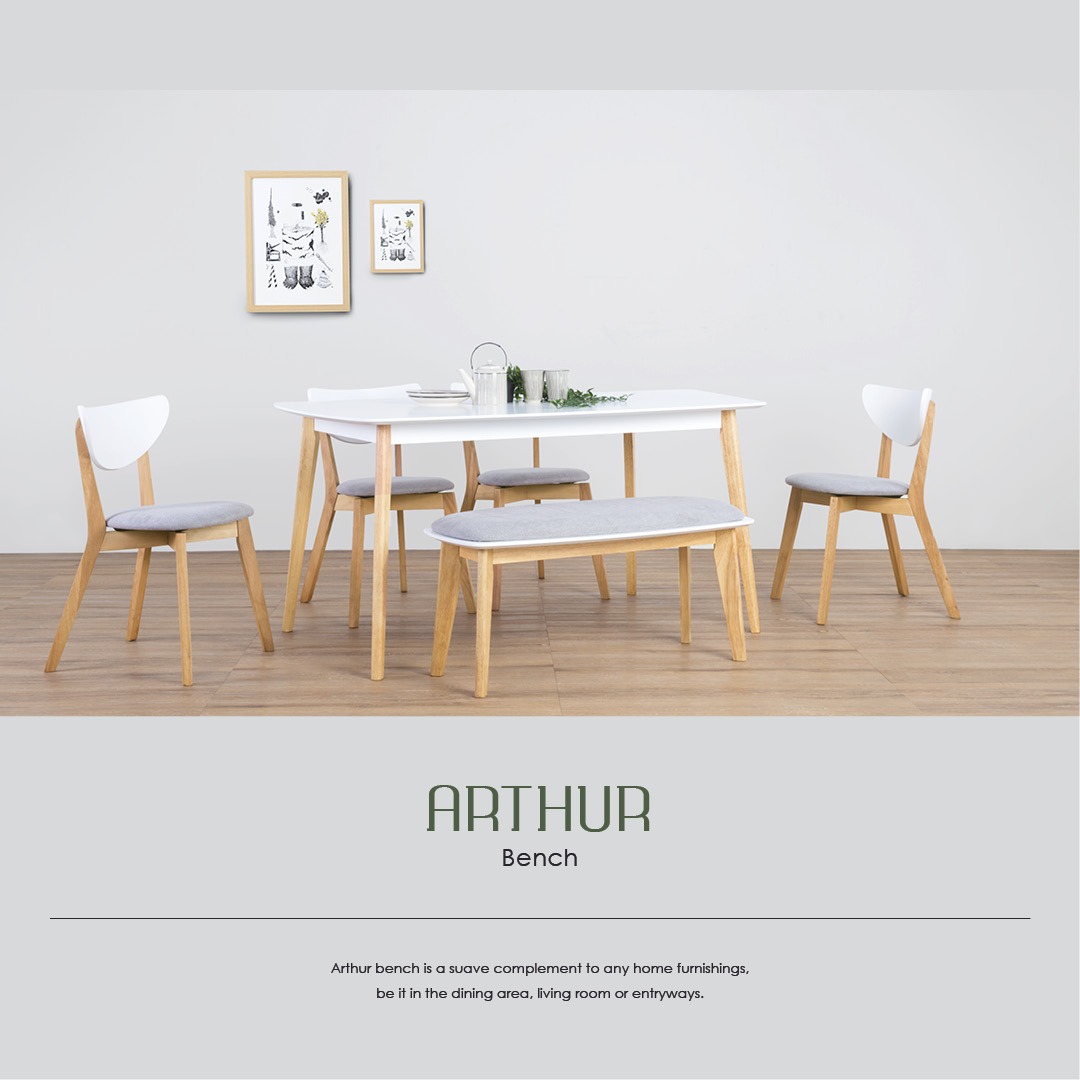 ARTHUR
Bench

Arthur bench is a suave complement to any home furnishings, be it in the dining area, living room or entryways.