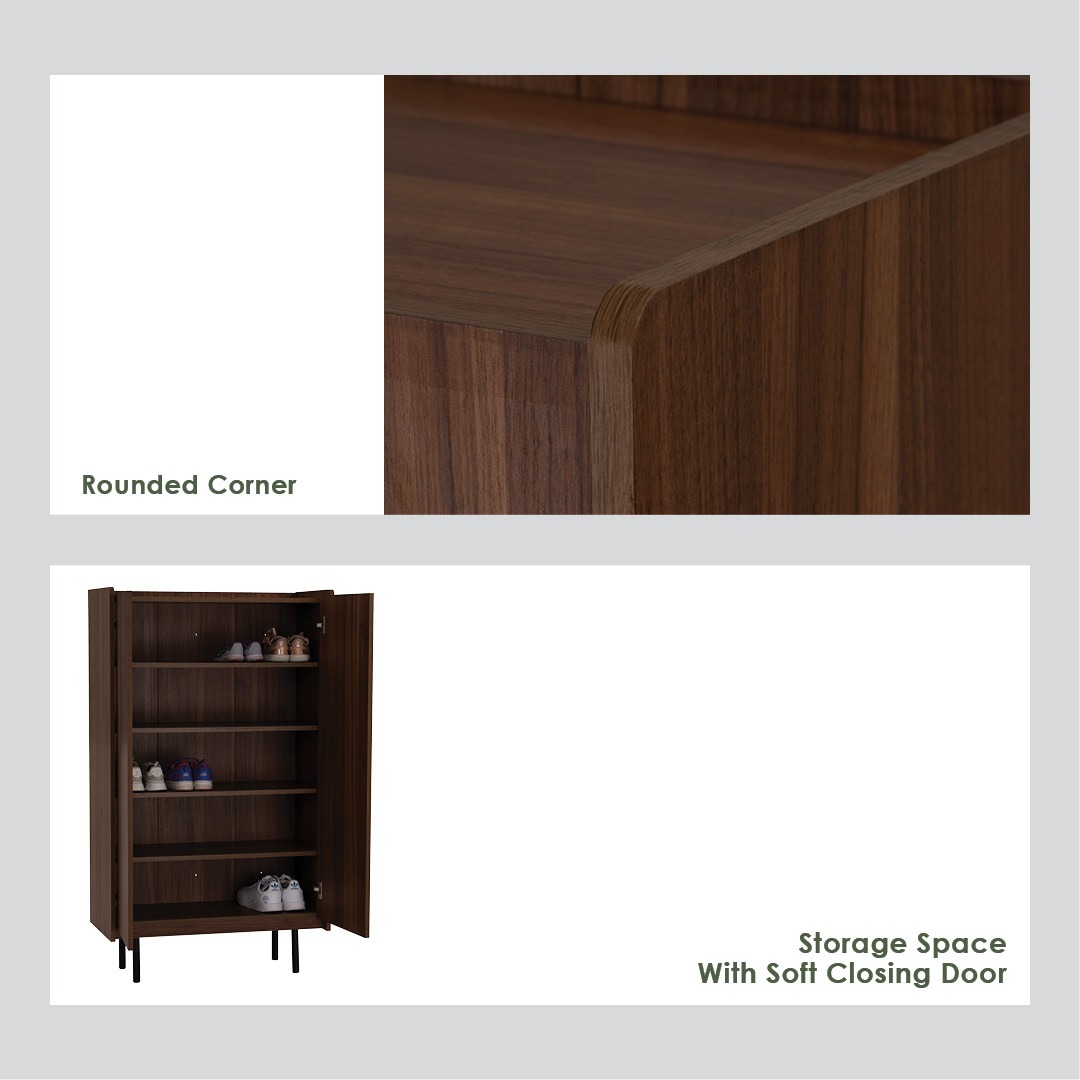 Rounded Corner

Storage Space
With Soft Closing Door