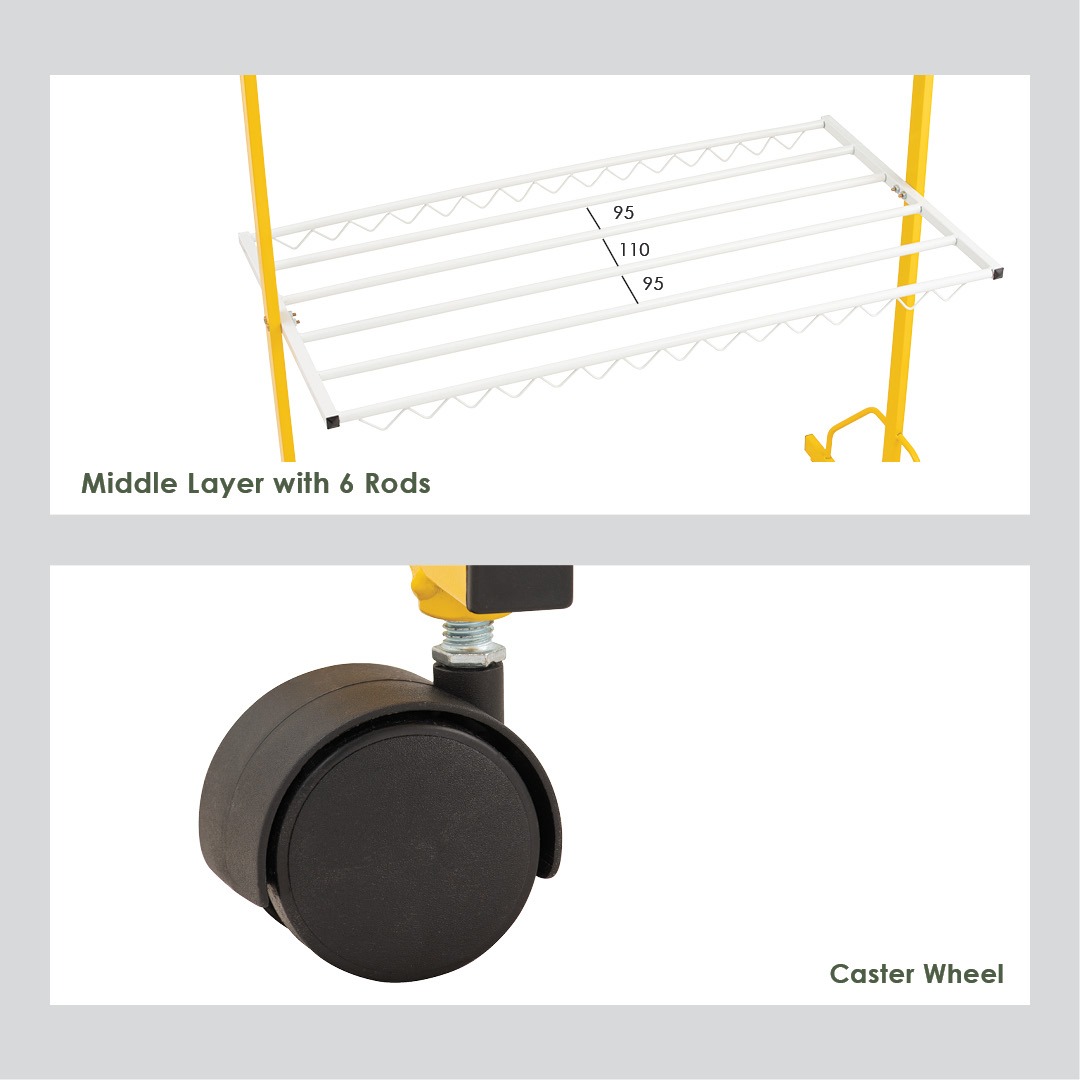 95
110
95
Middle Layer with 6 Rods

Caster Wheel