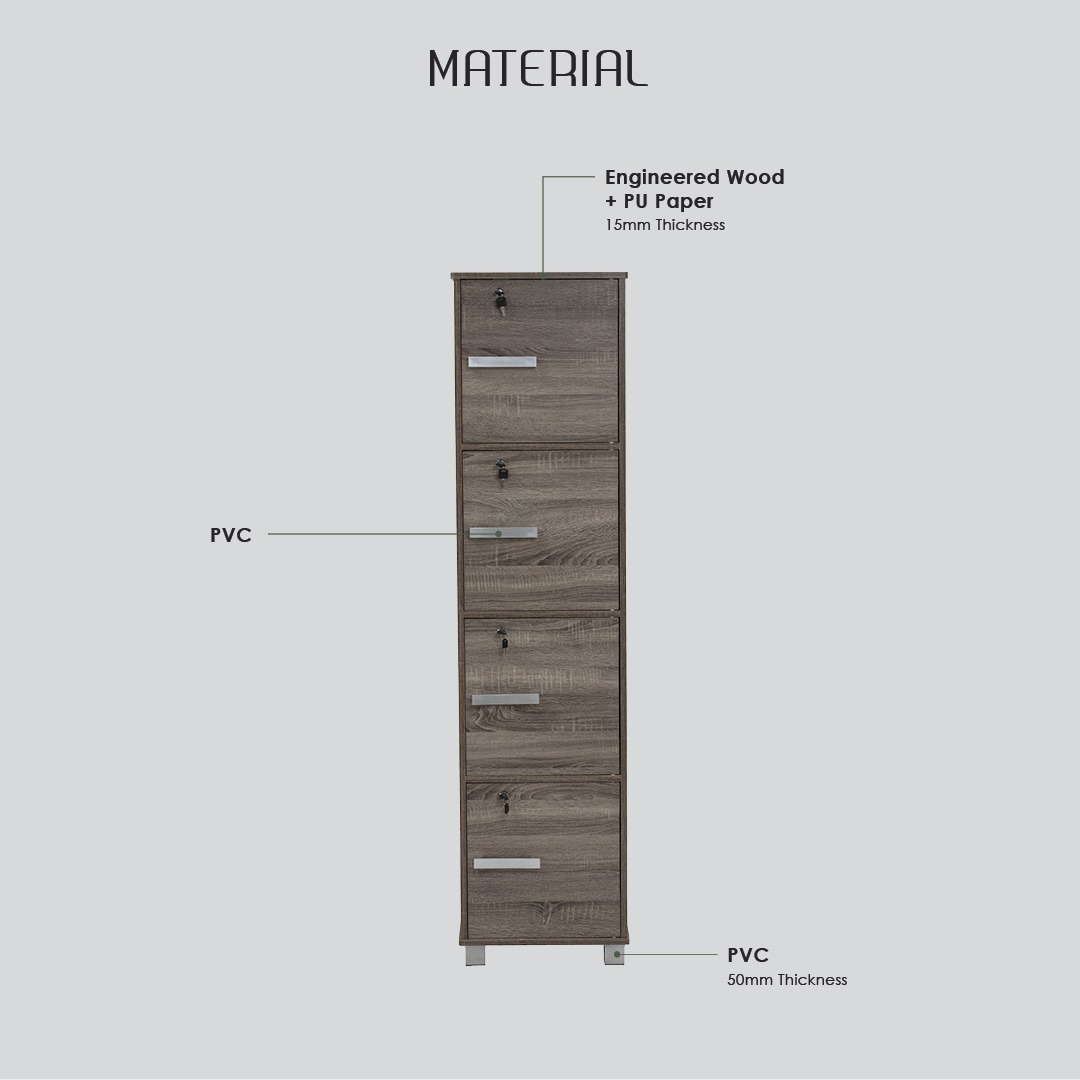 MATERIAL

Engineered Wood
+ PU Paper
15mm Thickness

PVC

PVC
50mm Thickness