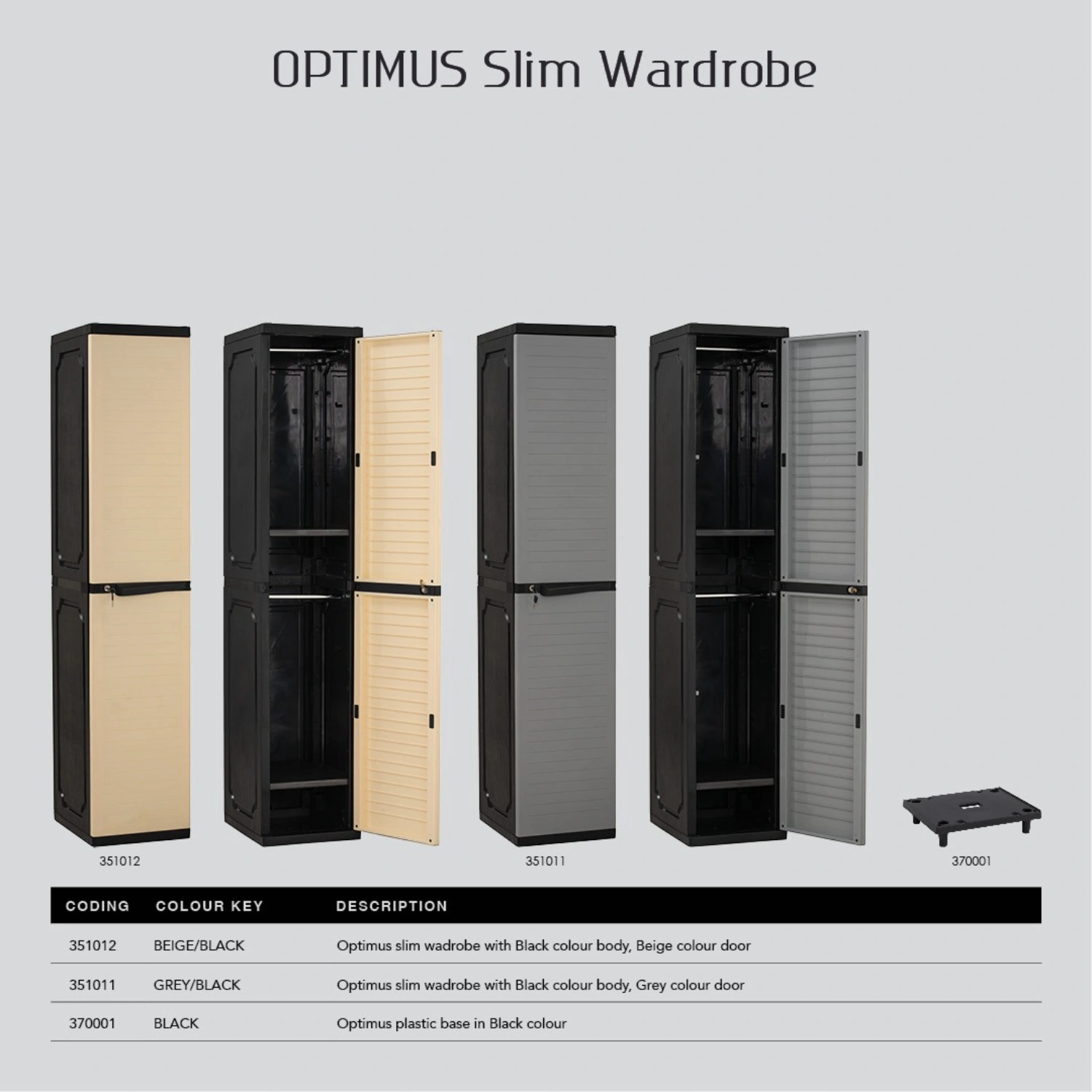 OPTIMUS Slim Wardrobe

351012

351011

370001

| CODING | COLOUR KEY | DESCRIPTION |
|---|---|---|
| 351012 | BEIGE/BLACK | Optimus slim wadrobe with Black colour body, Beige colour door |
| 351011 | GREY/BLACK | Optimus slim wadrobe with Black colour body, Grey colour door |
| 370001 | BLACK | Optimus plastic base in Black colour |