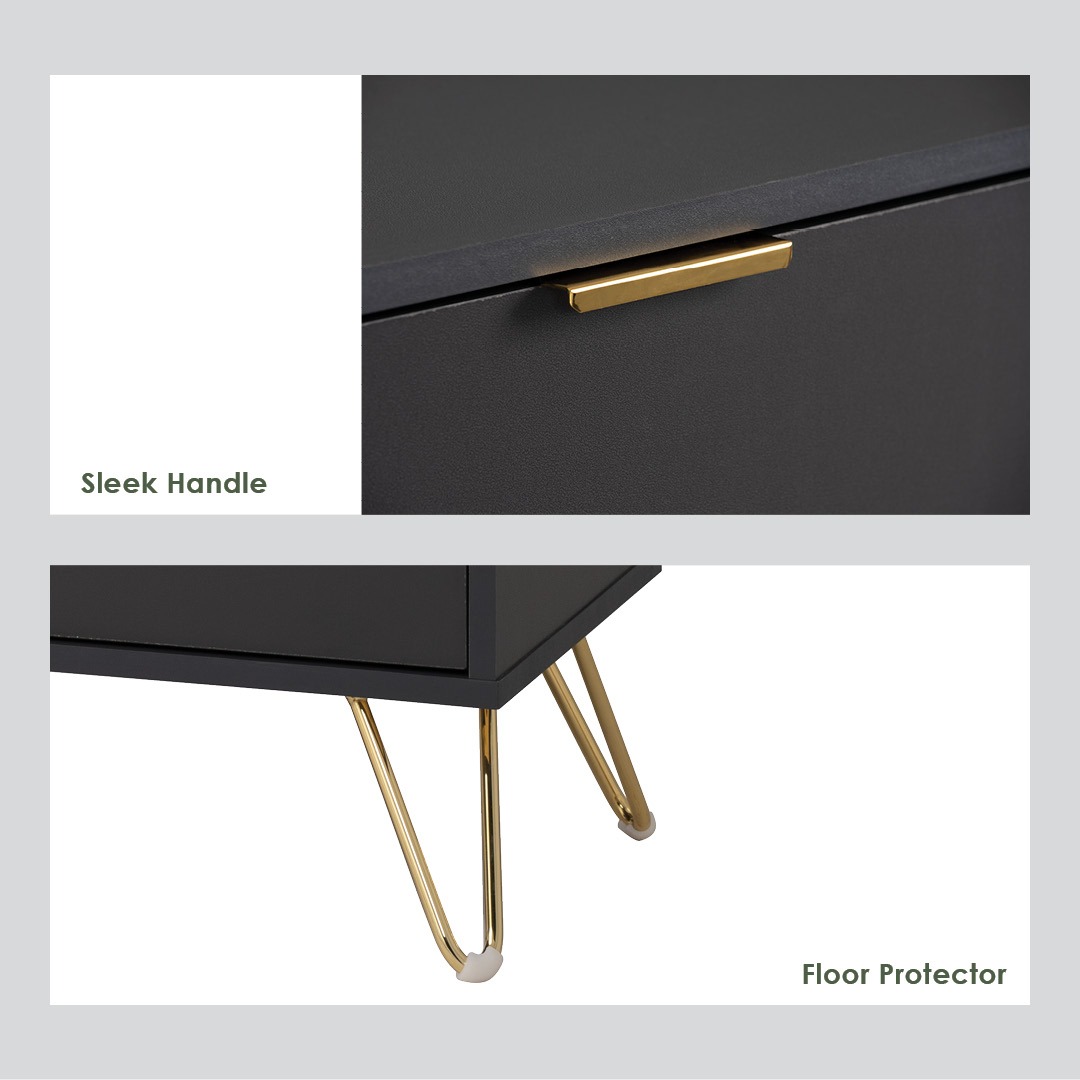 Sleek Handle

Floor Protector