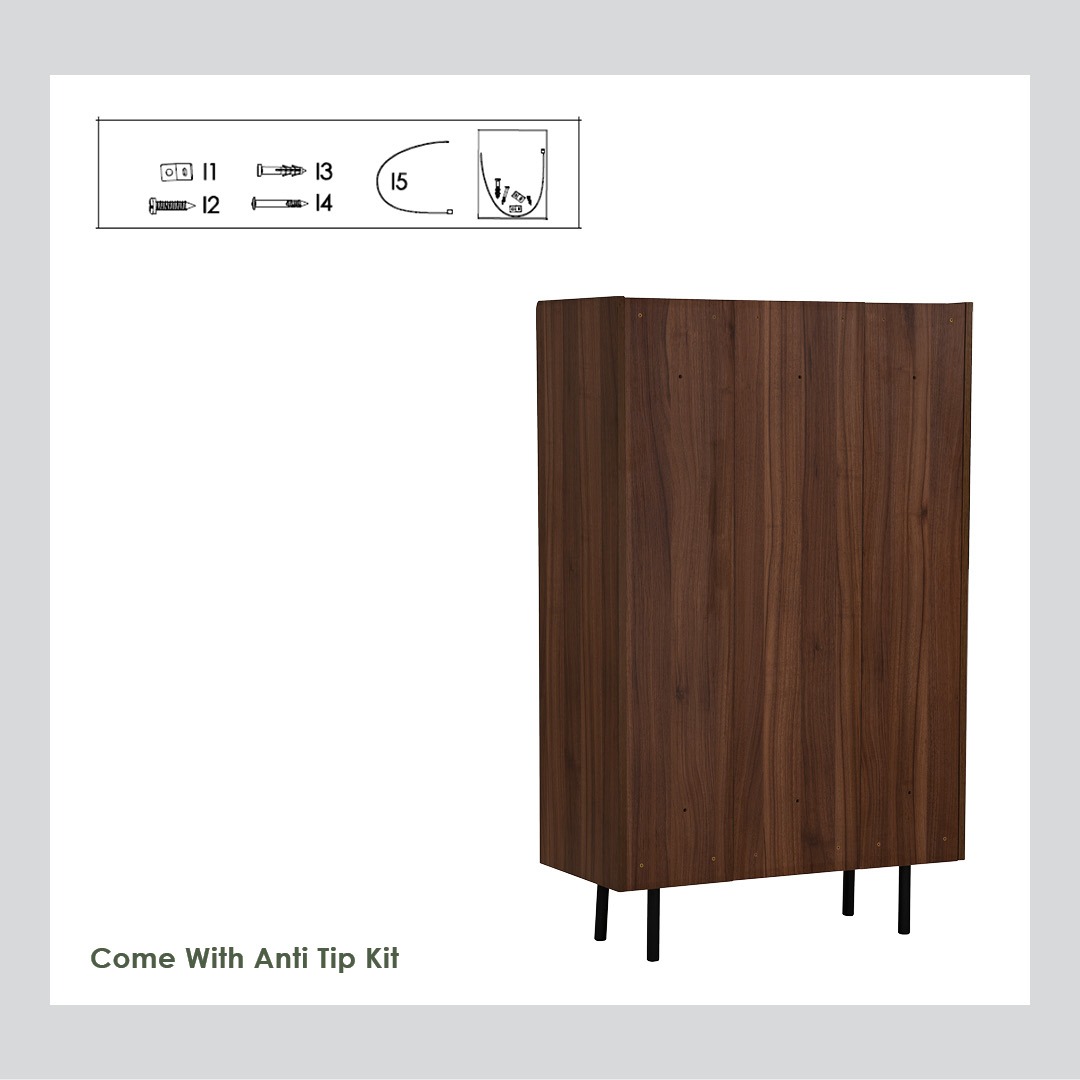 I1
I2
I3
I4
I5

Come With Anti Tip Kit