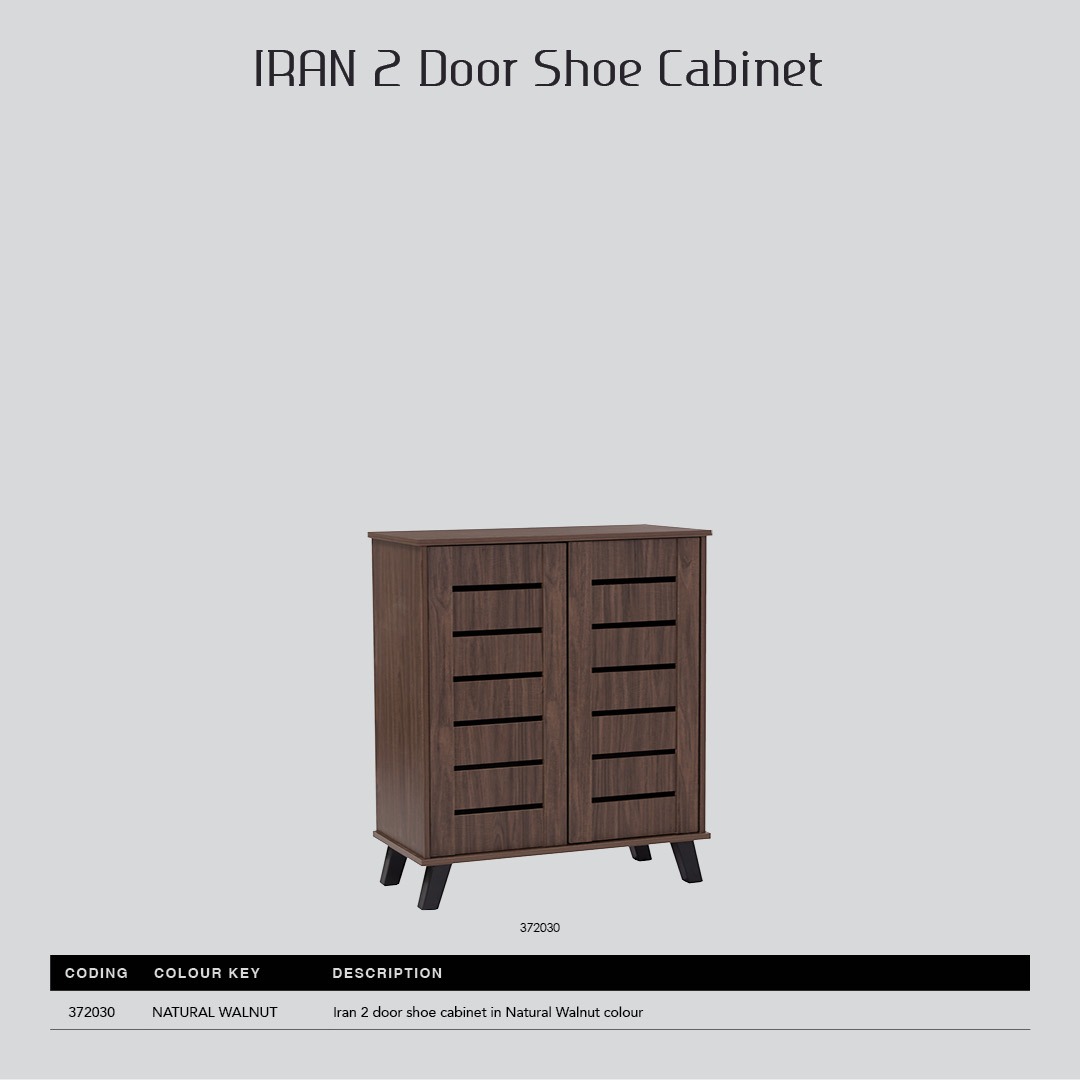 IRAN 2 Door Shoe Cabinet

372030

| CODING | COLOUR KEY | DESCRIPTION |
|---|---|---|
| 372030 | NATURAL WALNUT | Iran 2 door shoe cabinet in Natural Walnut colour |