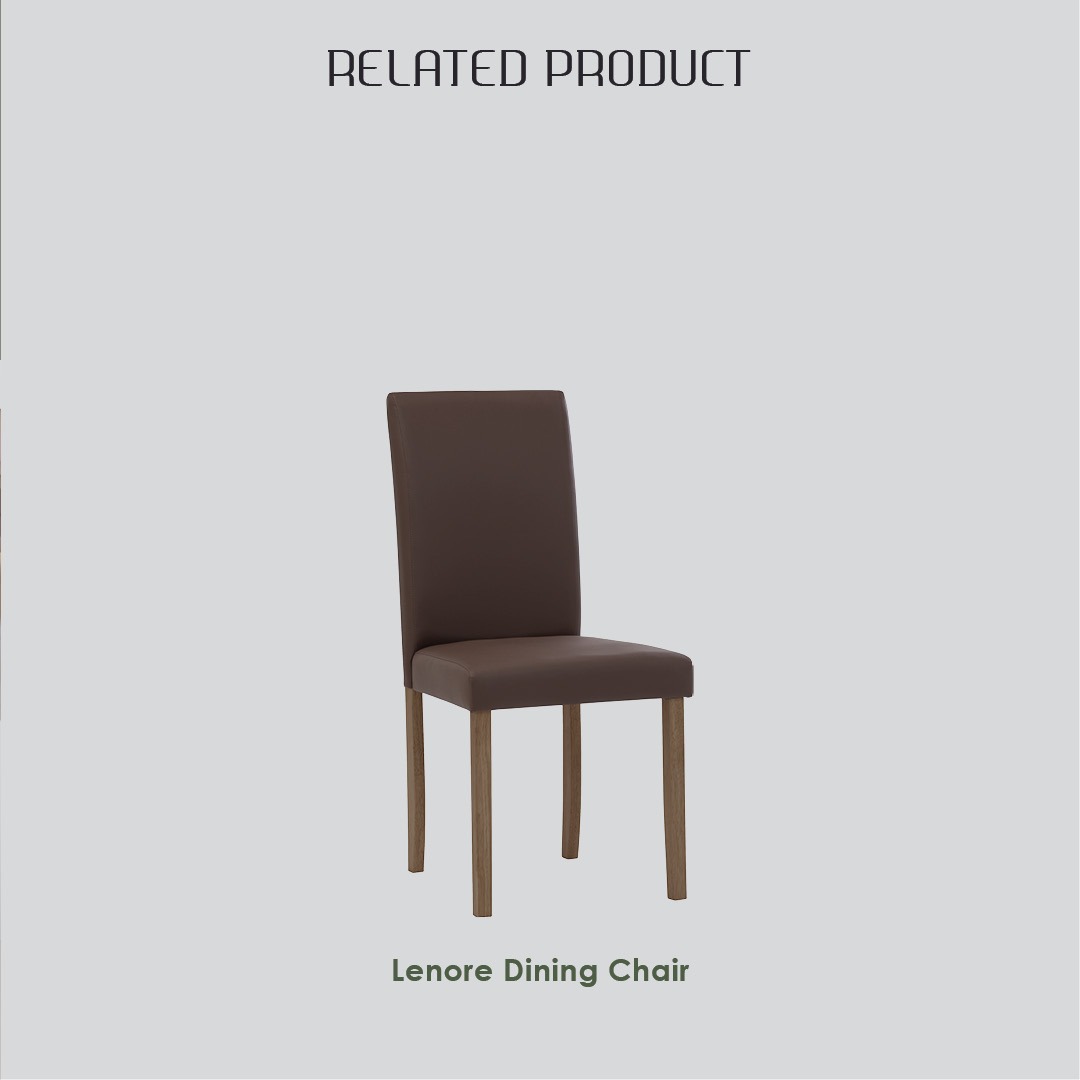 RELATED PRODUCT

Lenore Dining Chair