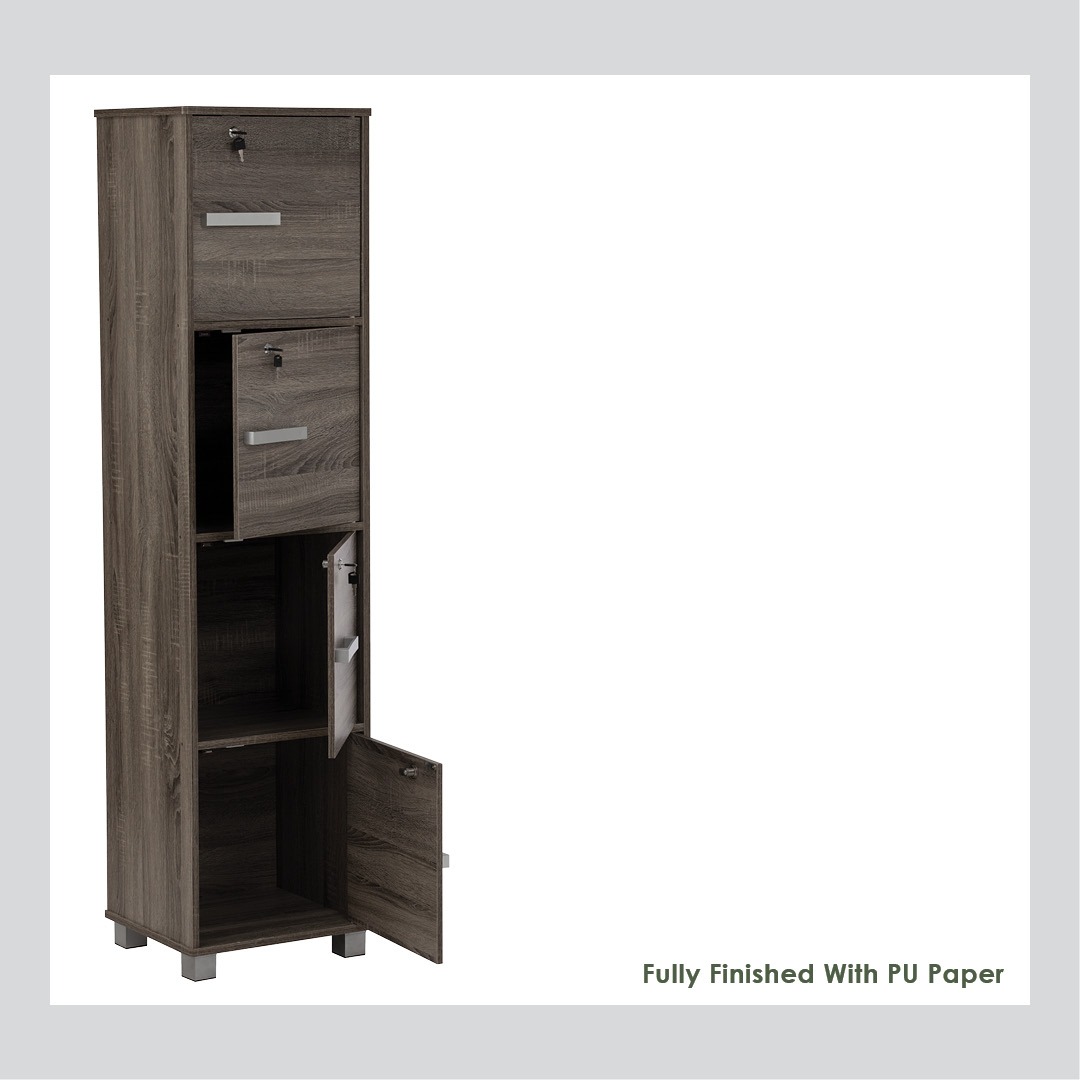 Fully Finished With PU Paper