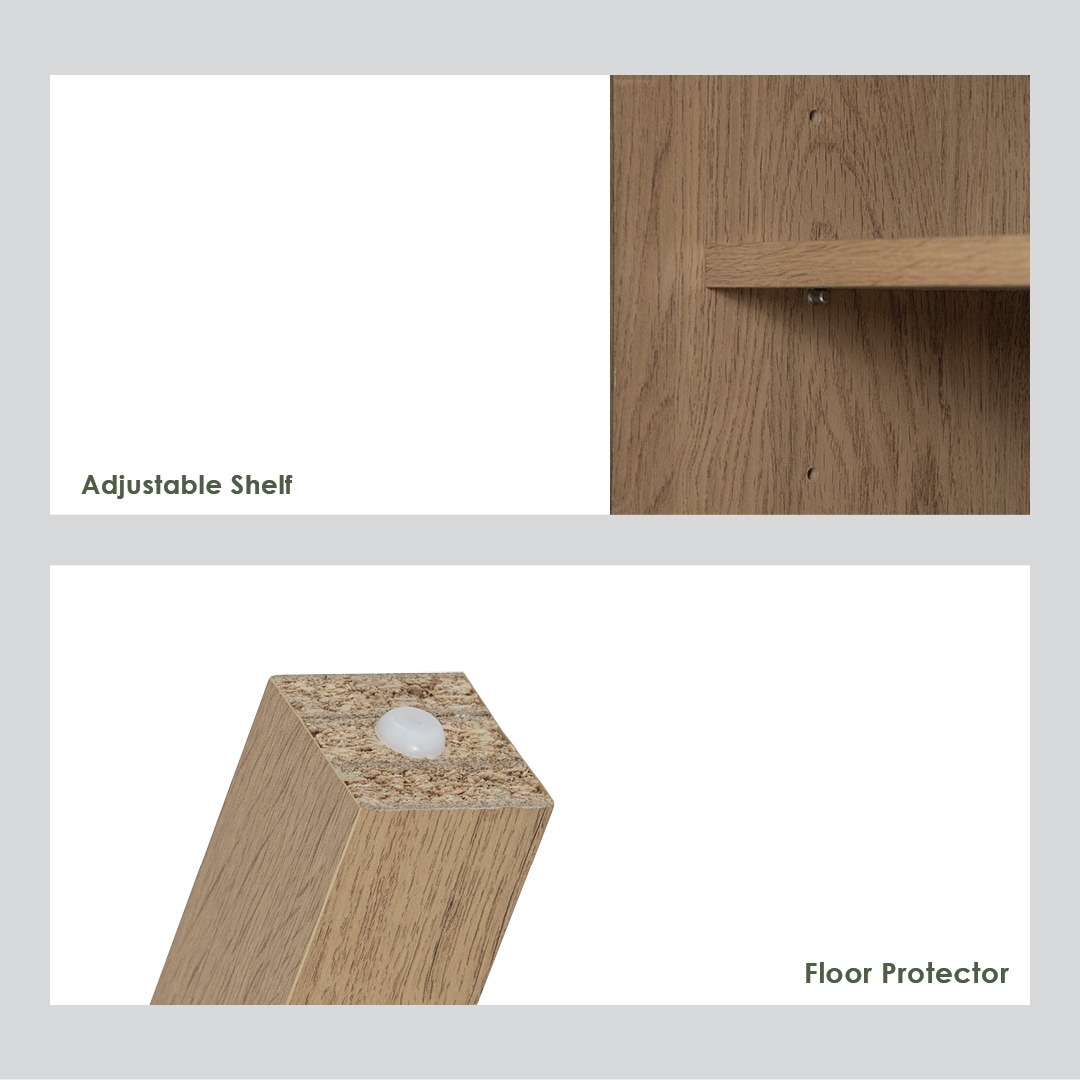 Adjustable Shelf

Floor Protector