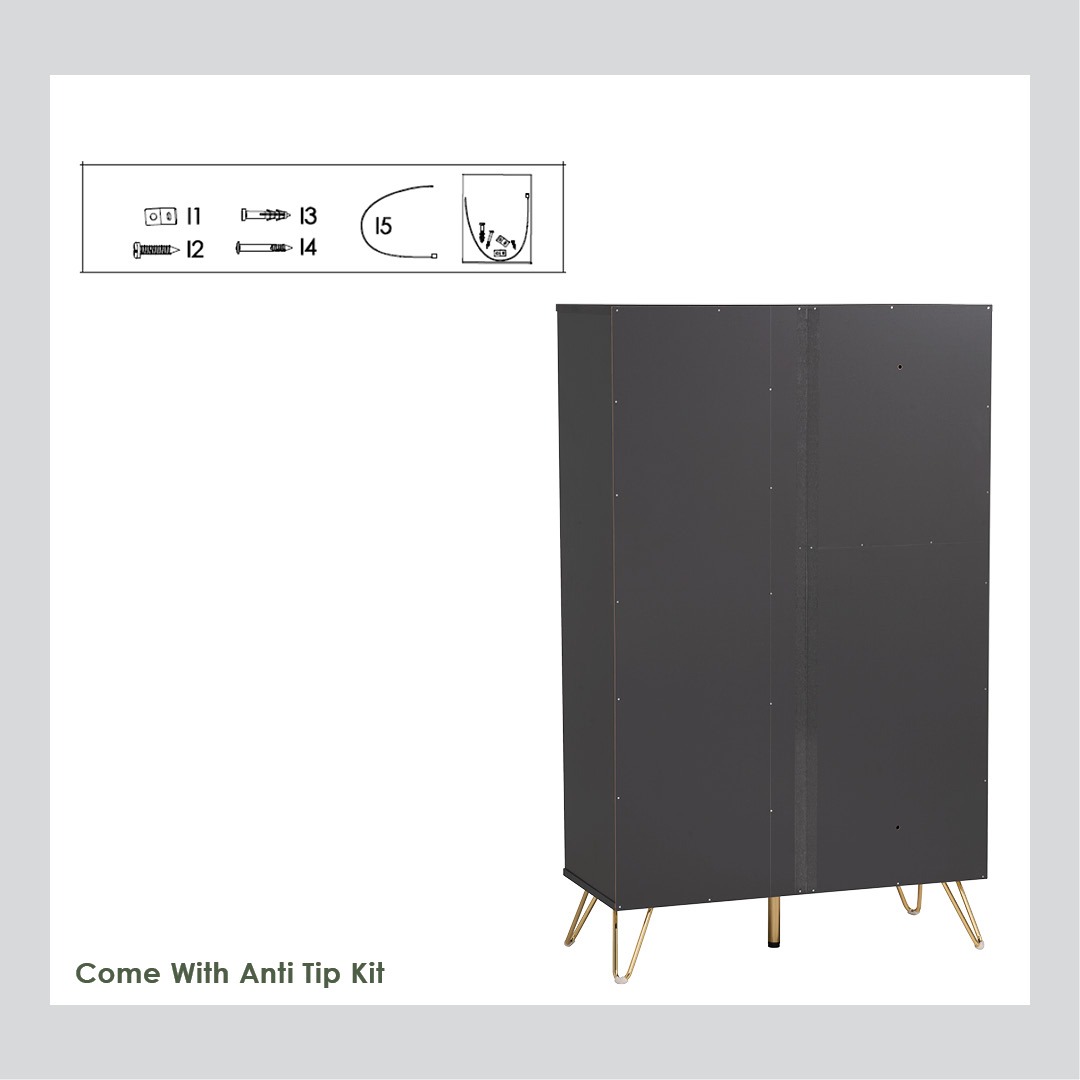 I1
I2
I3
I4
I5

Come With Anti Tip Kit