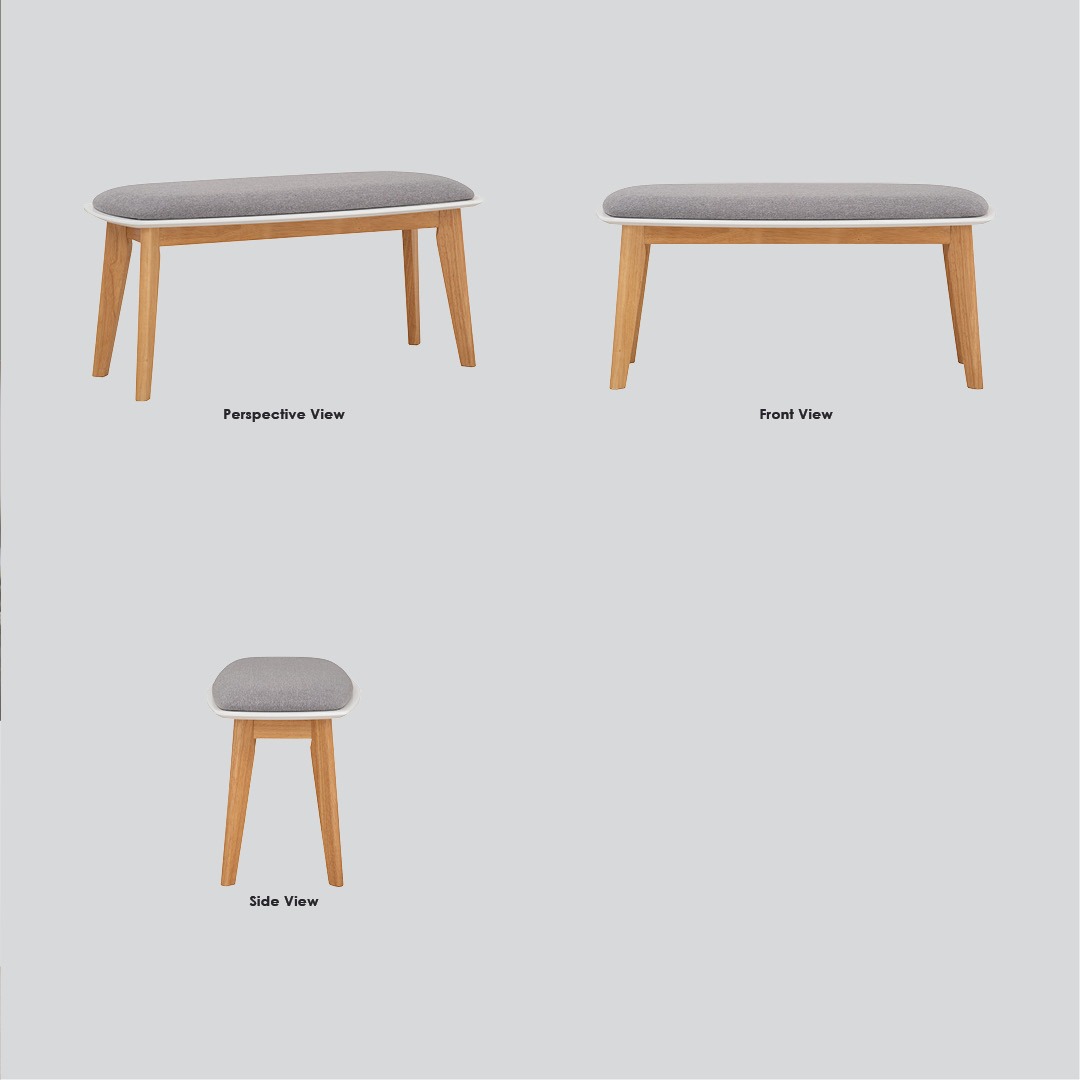 Perspective View

Front View

Side View